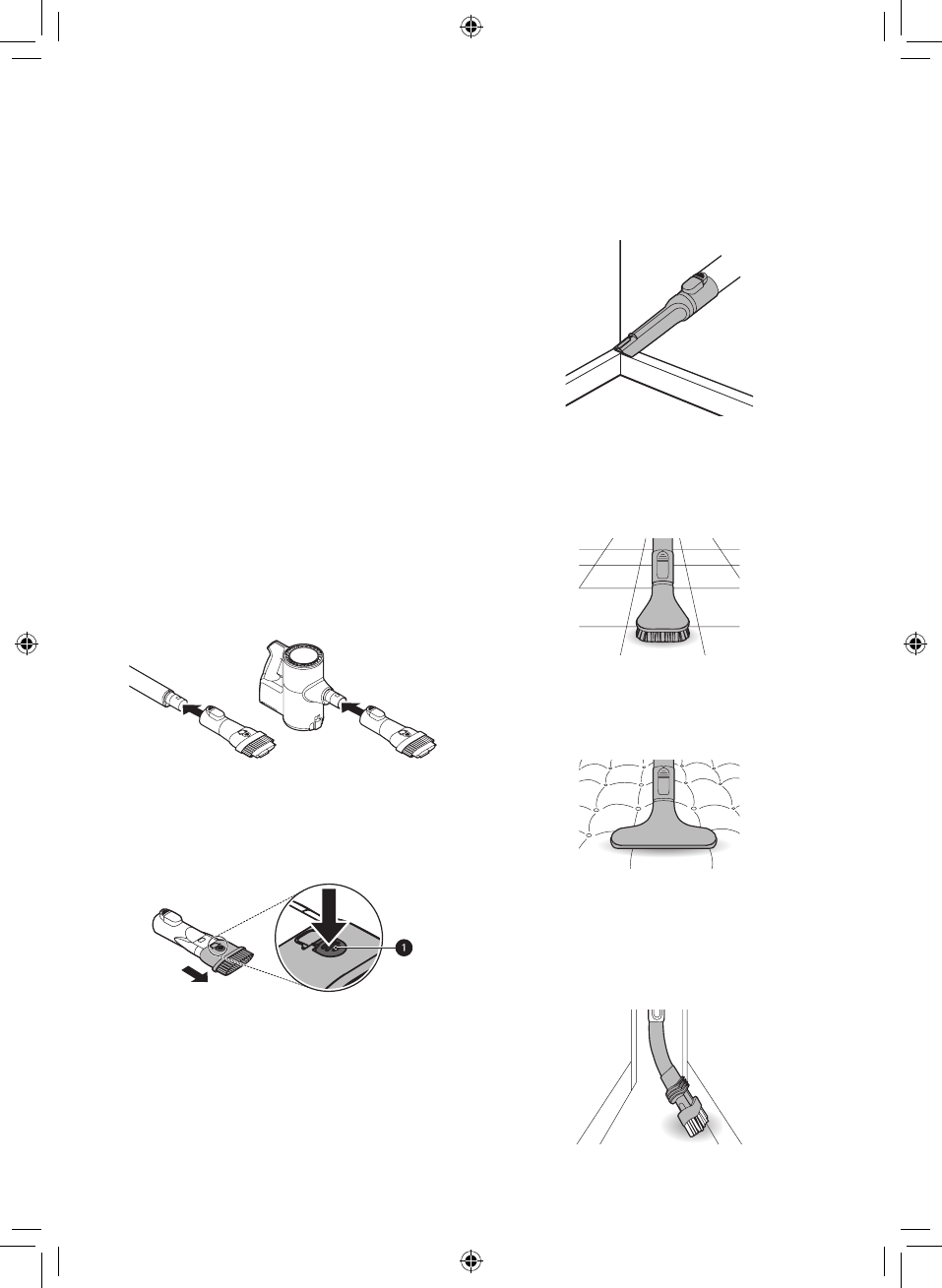 1