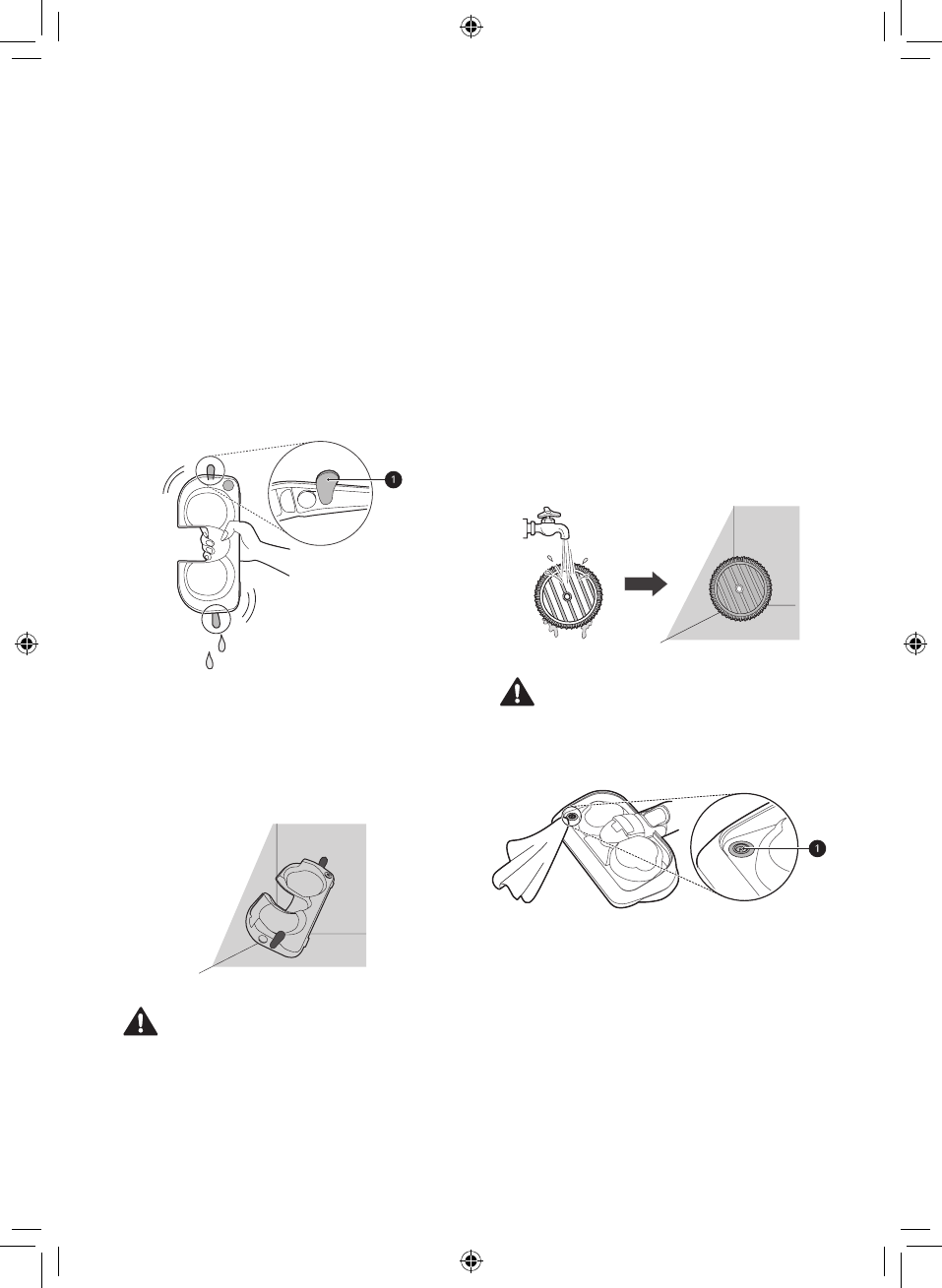 1

1