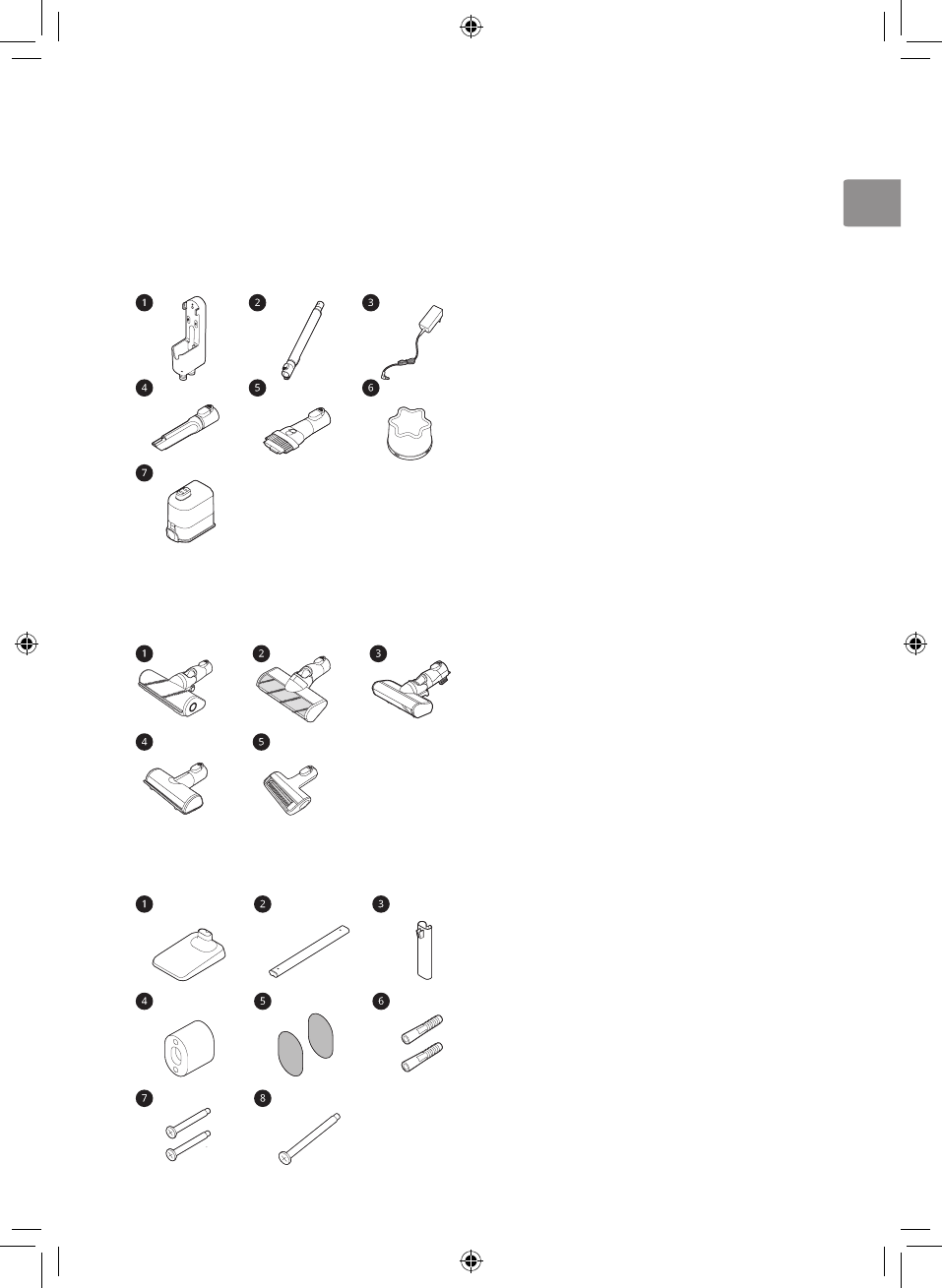 1 2 3
4 5 6
7

1 2 3
4 5

1 2 3
4 5 6
7 8