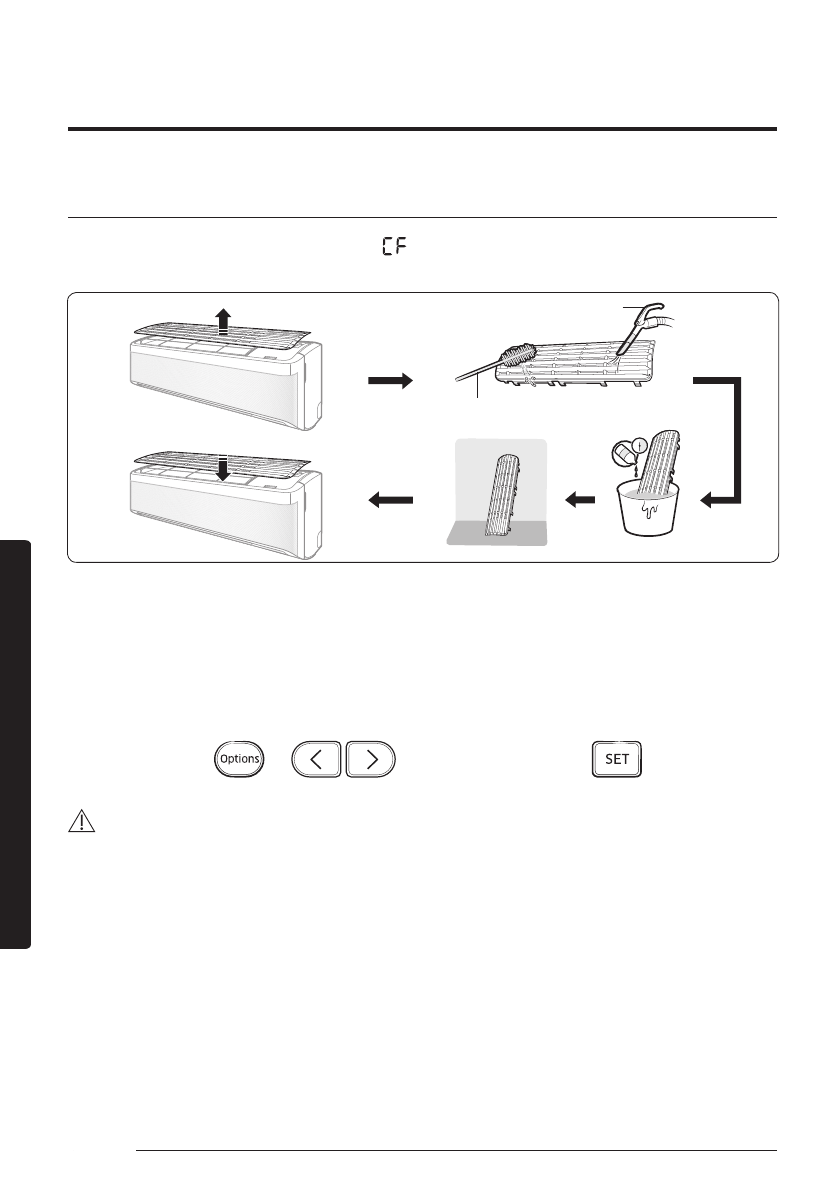 CF

Options

SET