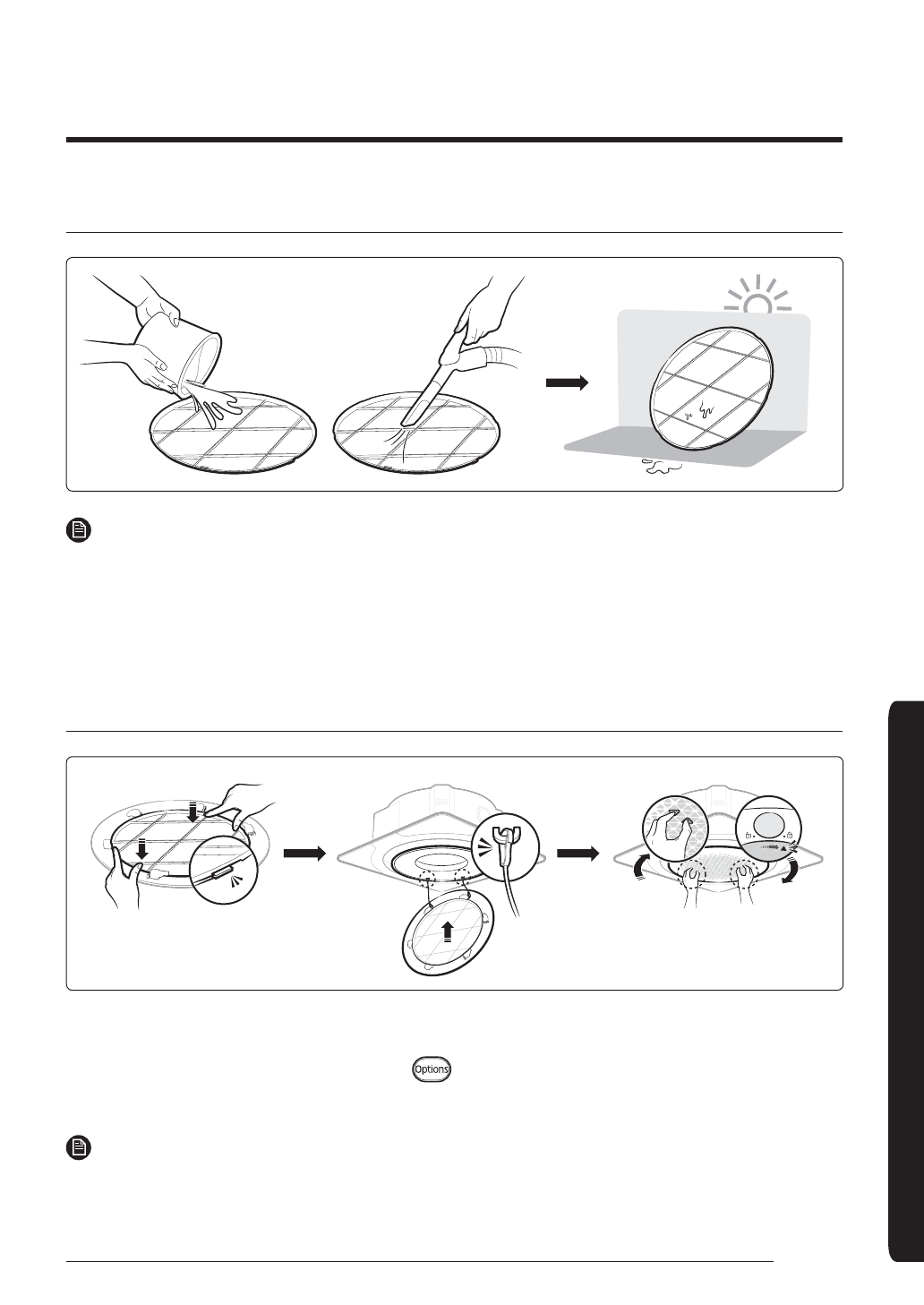 Options