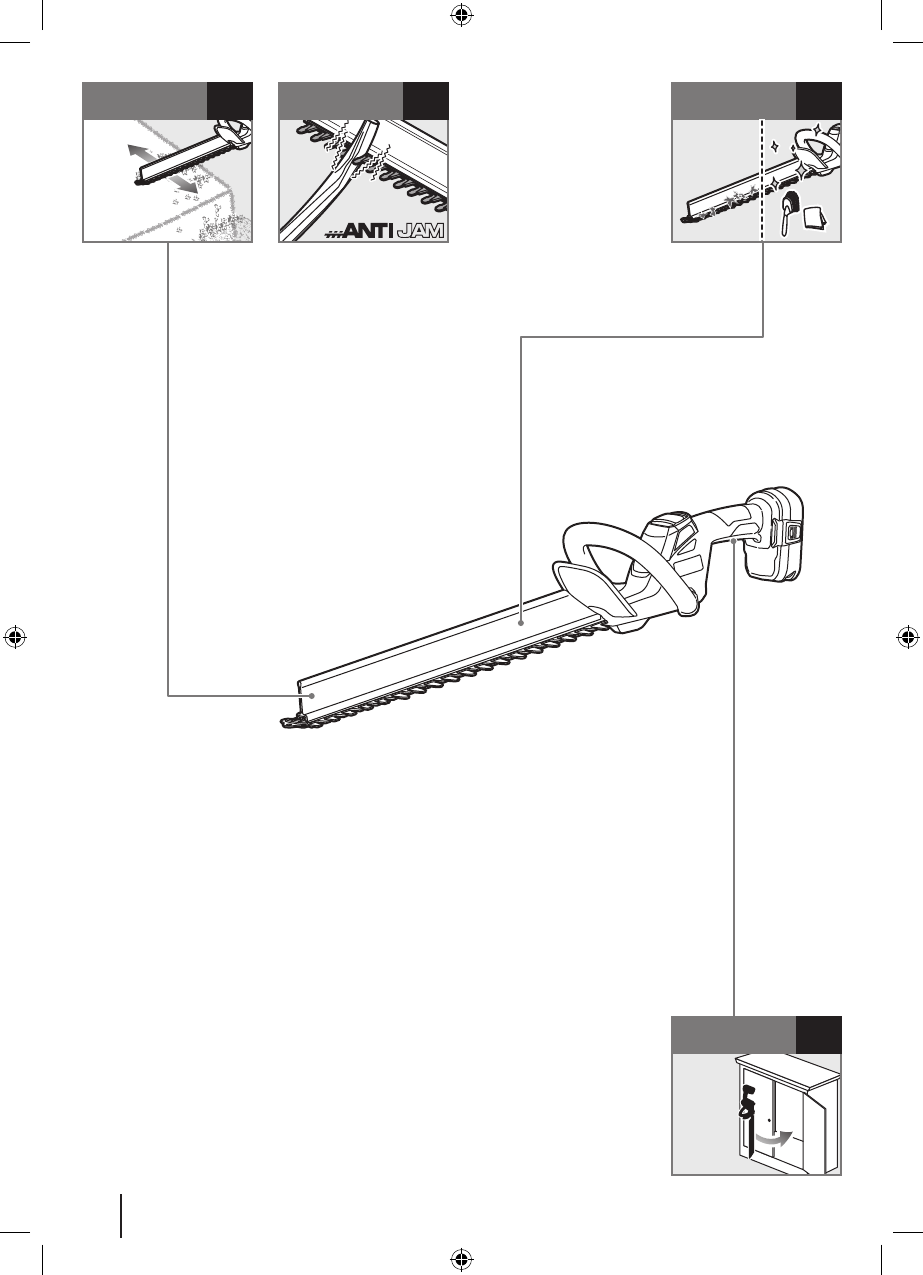 ANTI JAM