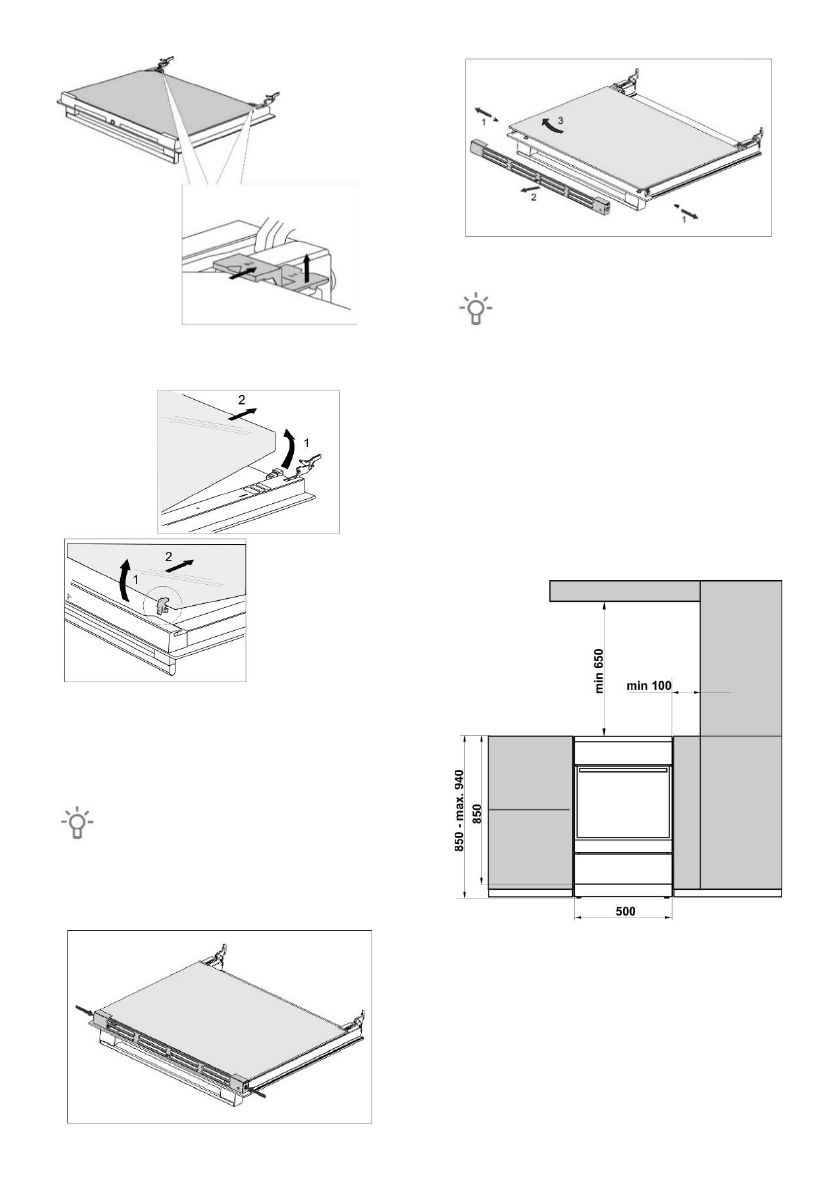 2
1
1
2
1
3
2
1
min 650
min 100
850 - max. 940
850
500