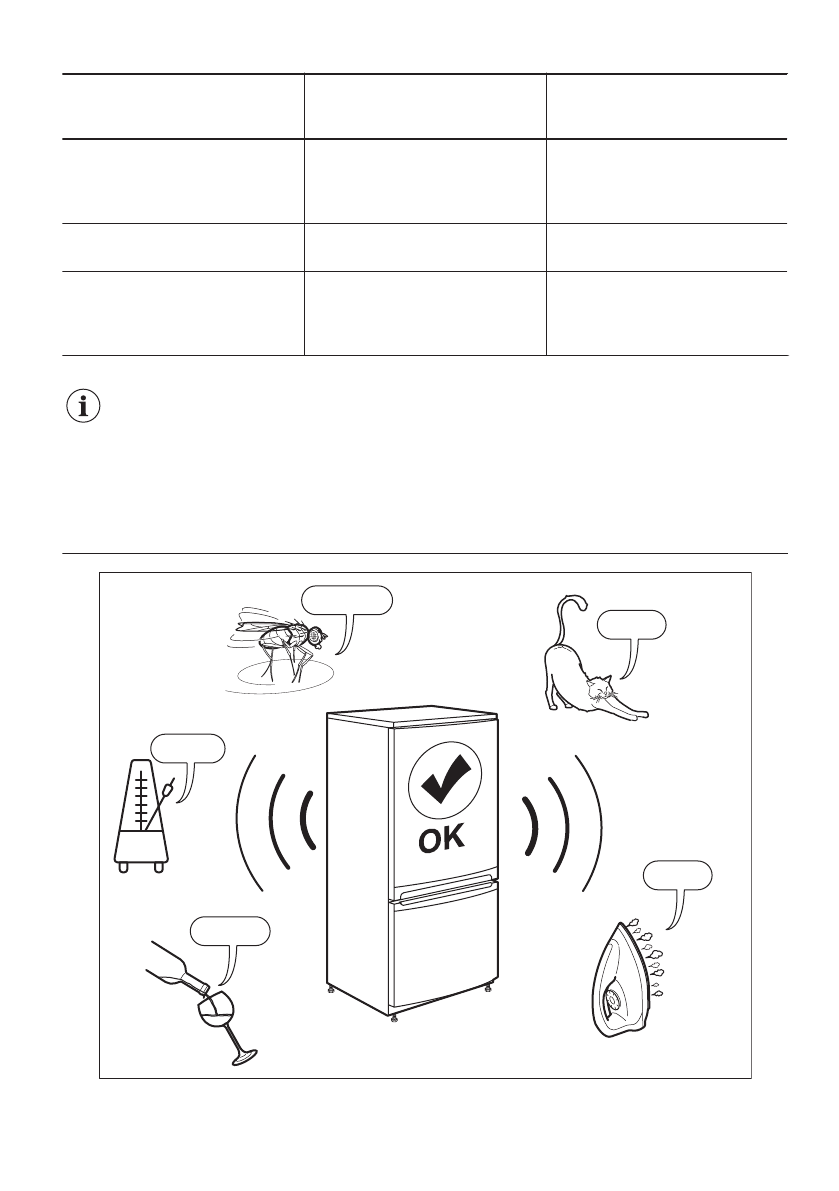 OK