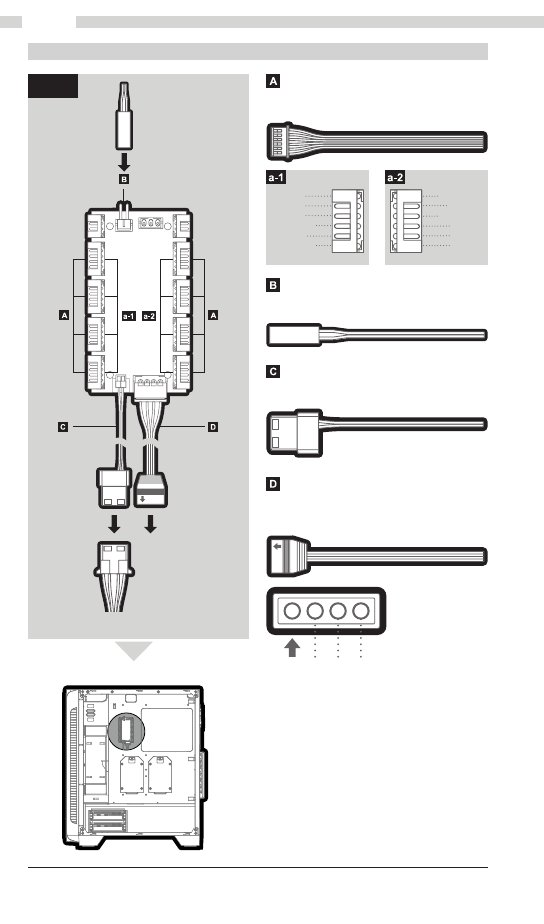 B

A

a-1

a-2

A

C

D

A

a-1

a-2

B

C

D