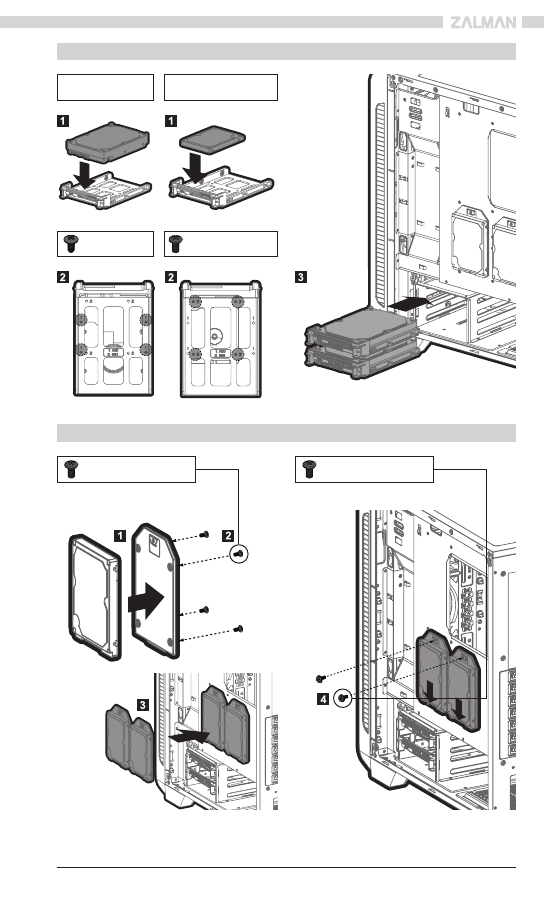 ZALMAN

1

1

2

2

3

1

2

3

4