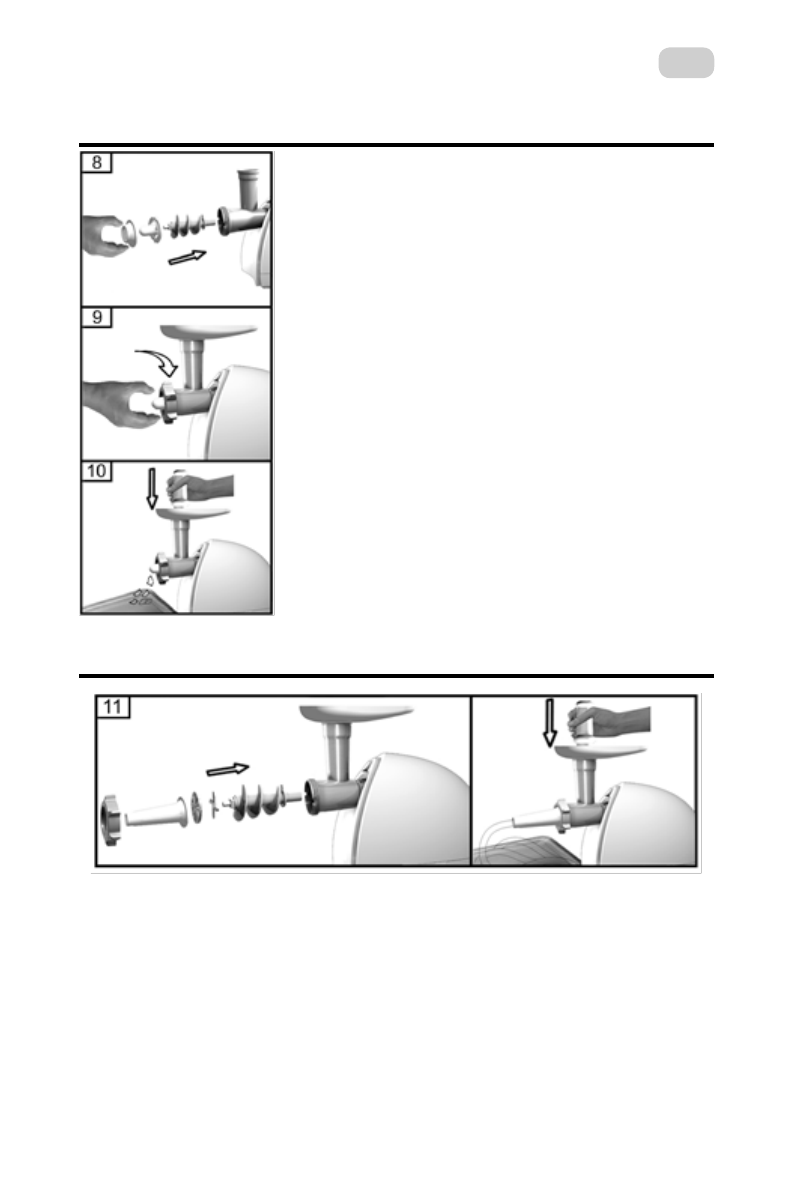 8

9

10

11