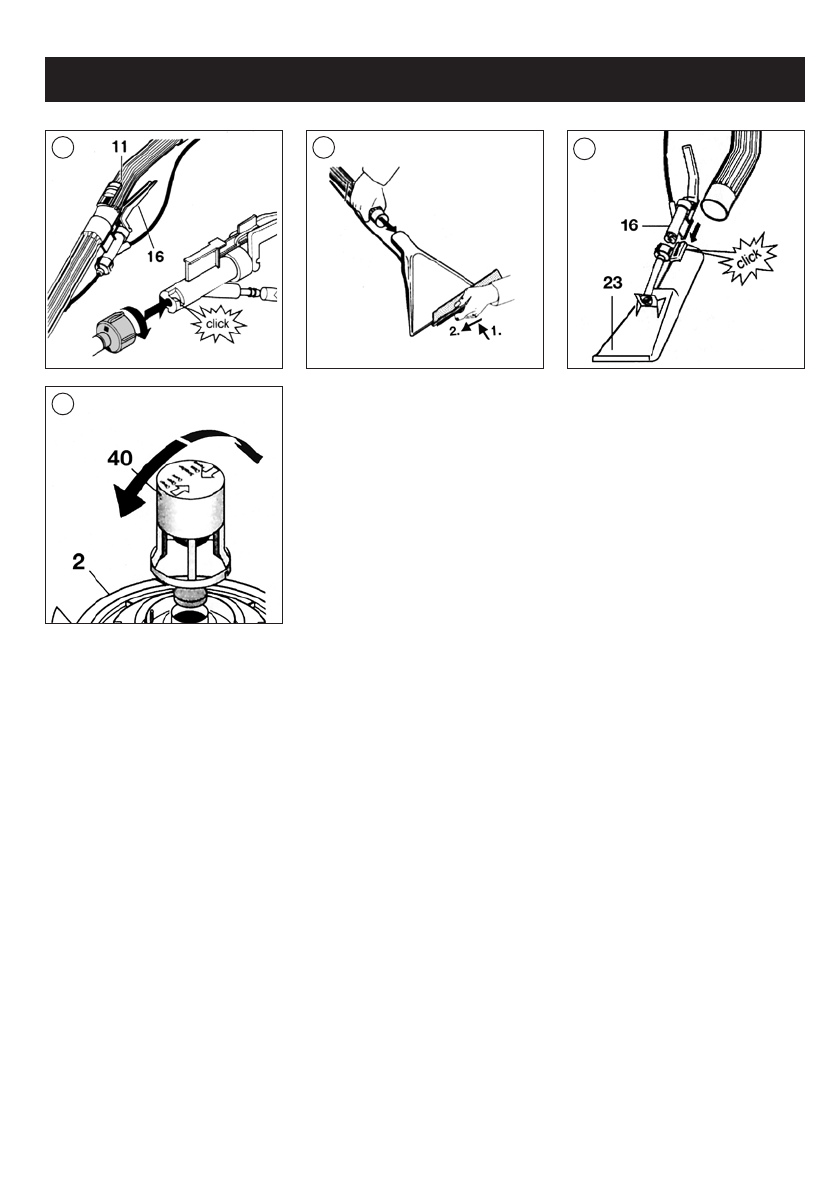 11
16
click

2.
1.

16
click
23

40
2