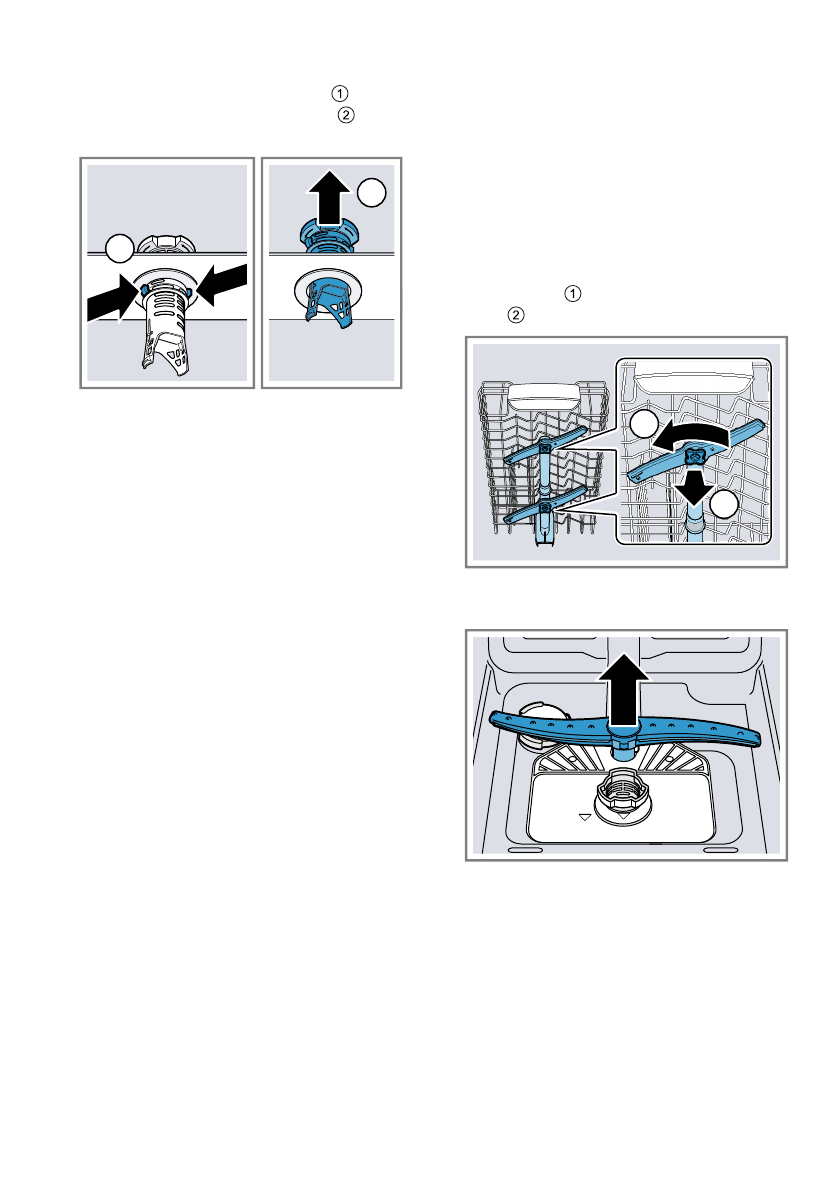 ①
②

①
②