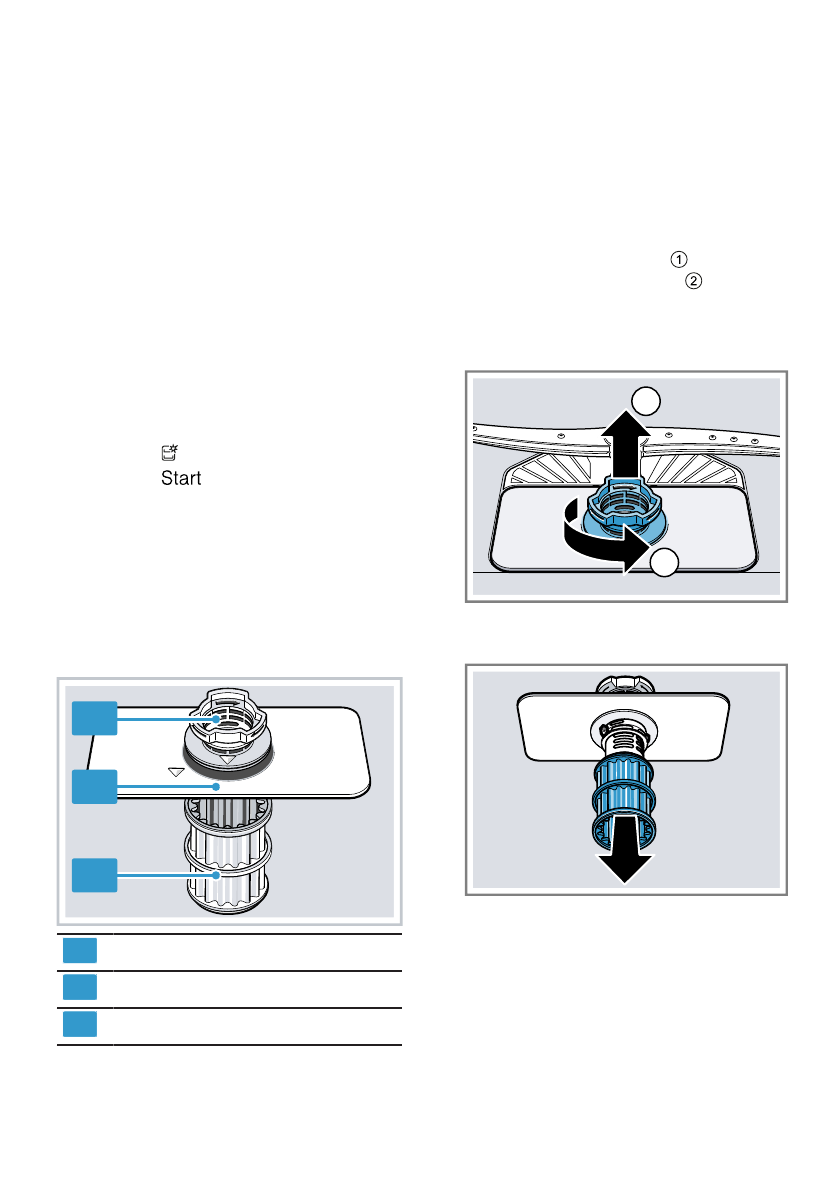 ①
②

Start