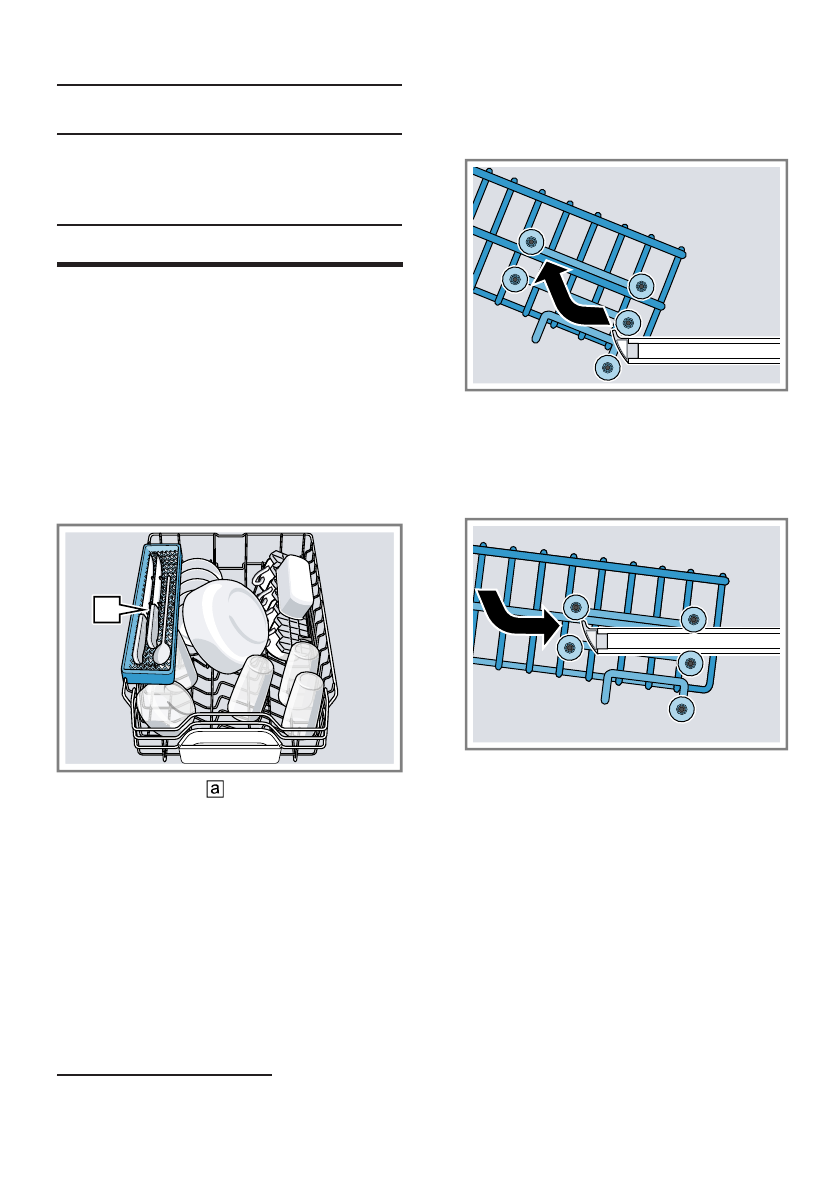 a