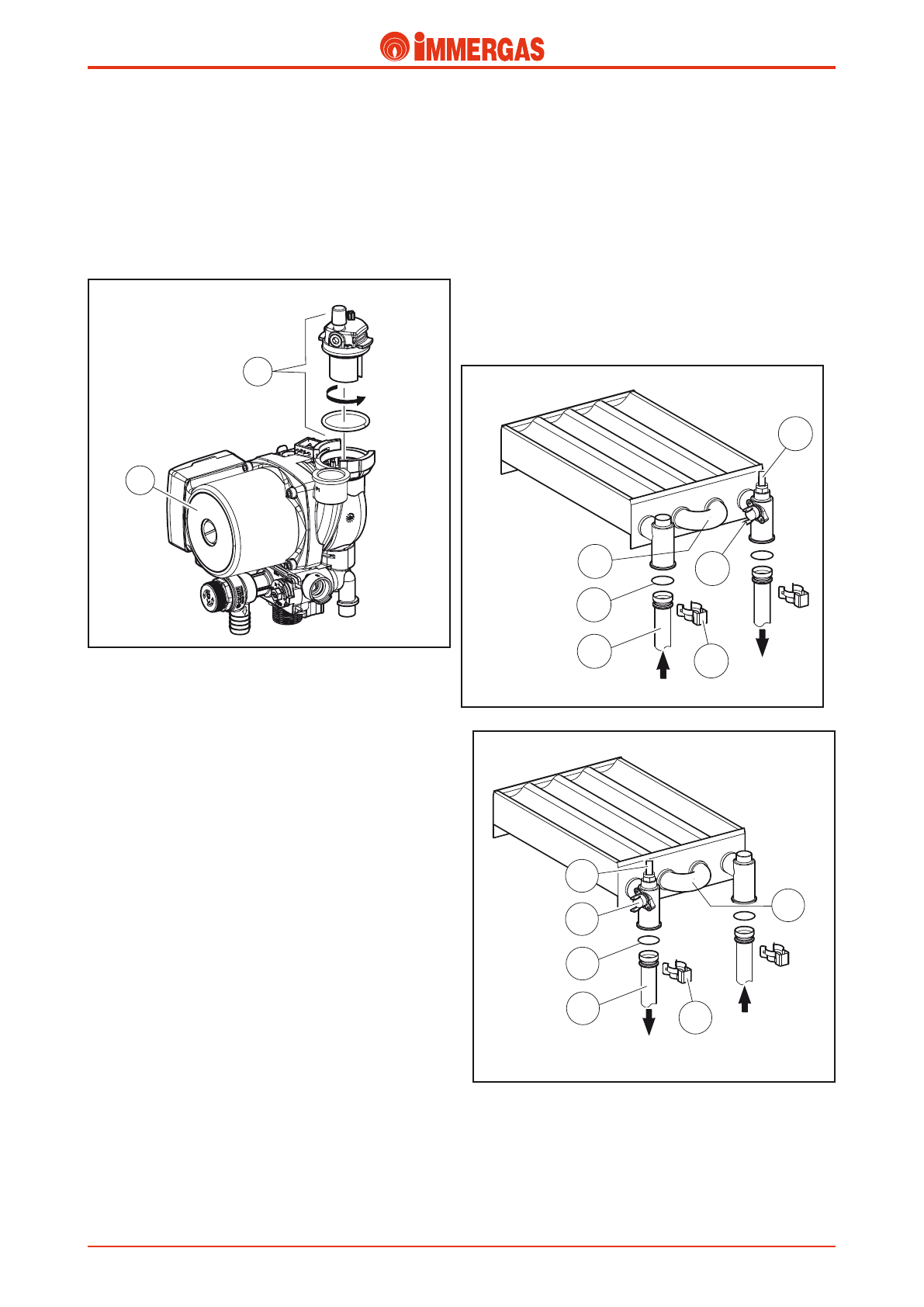 IMMERGAS