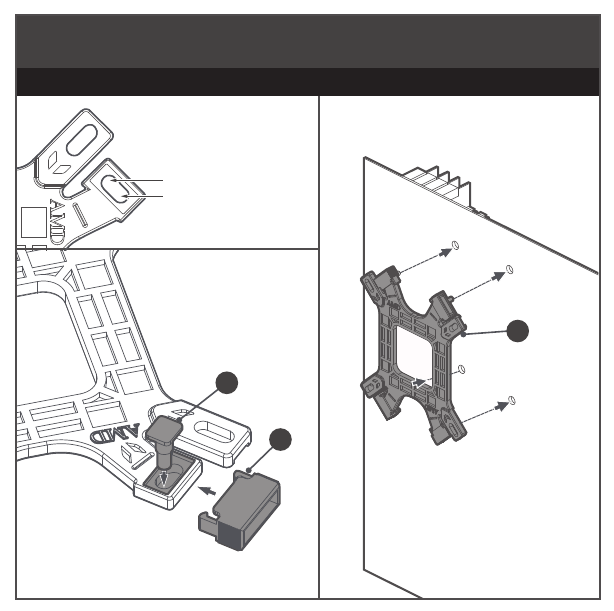 AMD

AMD