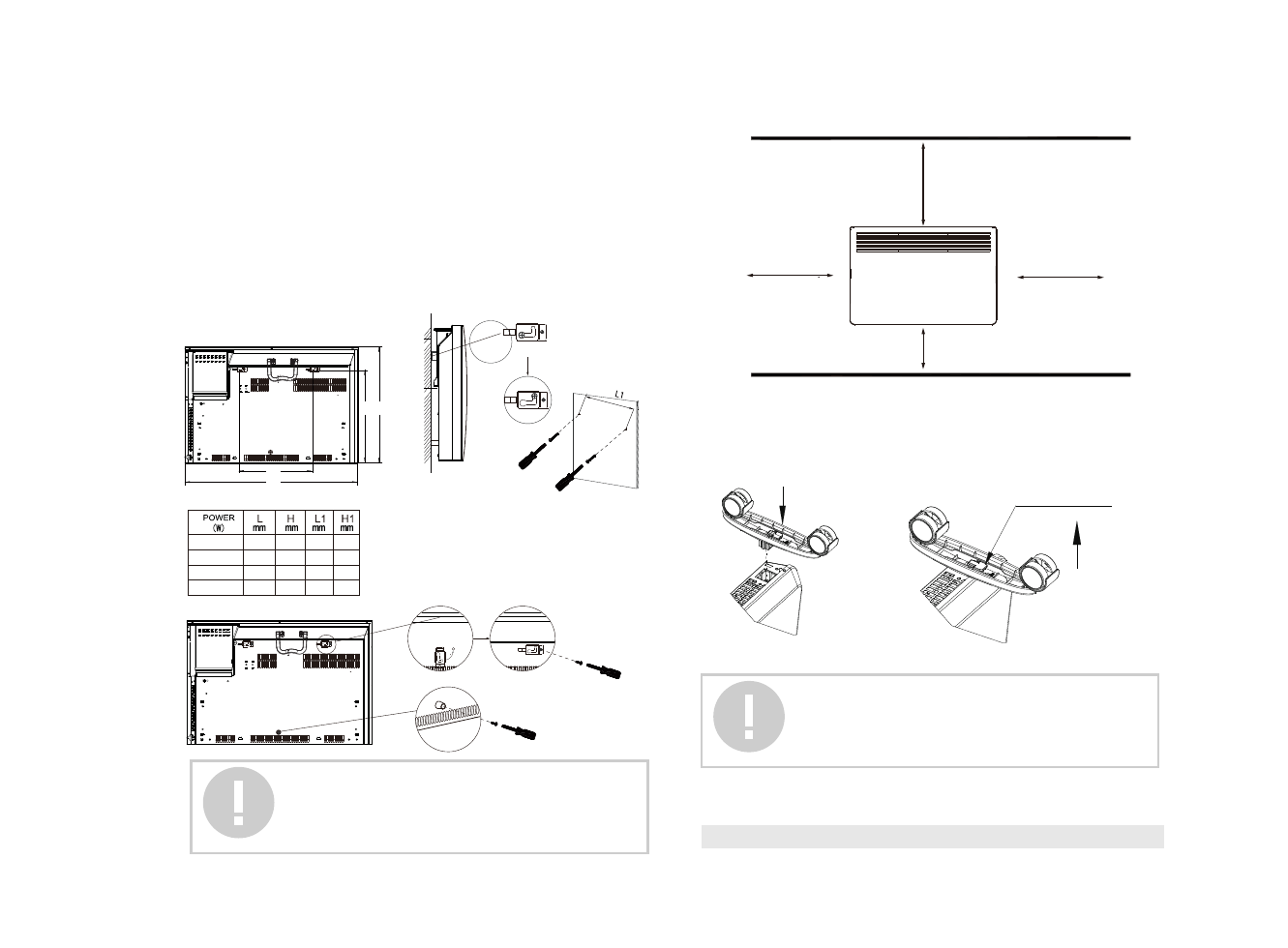 L1

| POWER (W) | L mm | H mm | L1 mm | H1 mm |
|---|---|---|---|---|
| | | | | |
| | | | | |
| | | | | |
| | | | | |