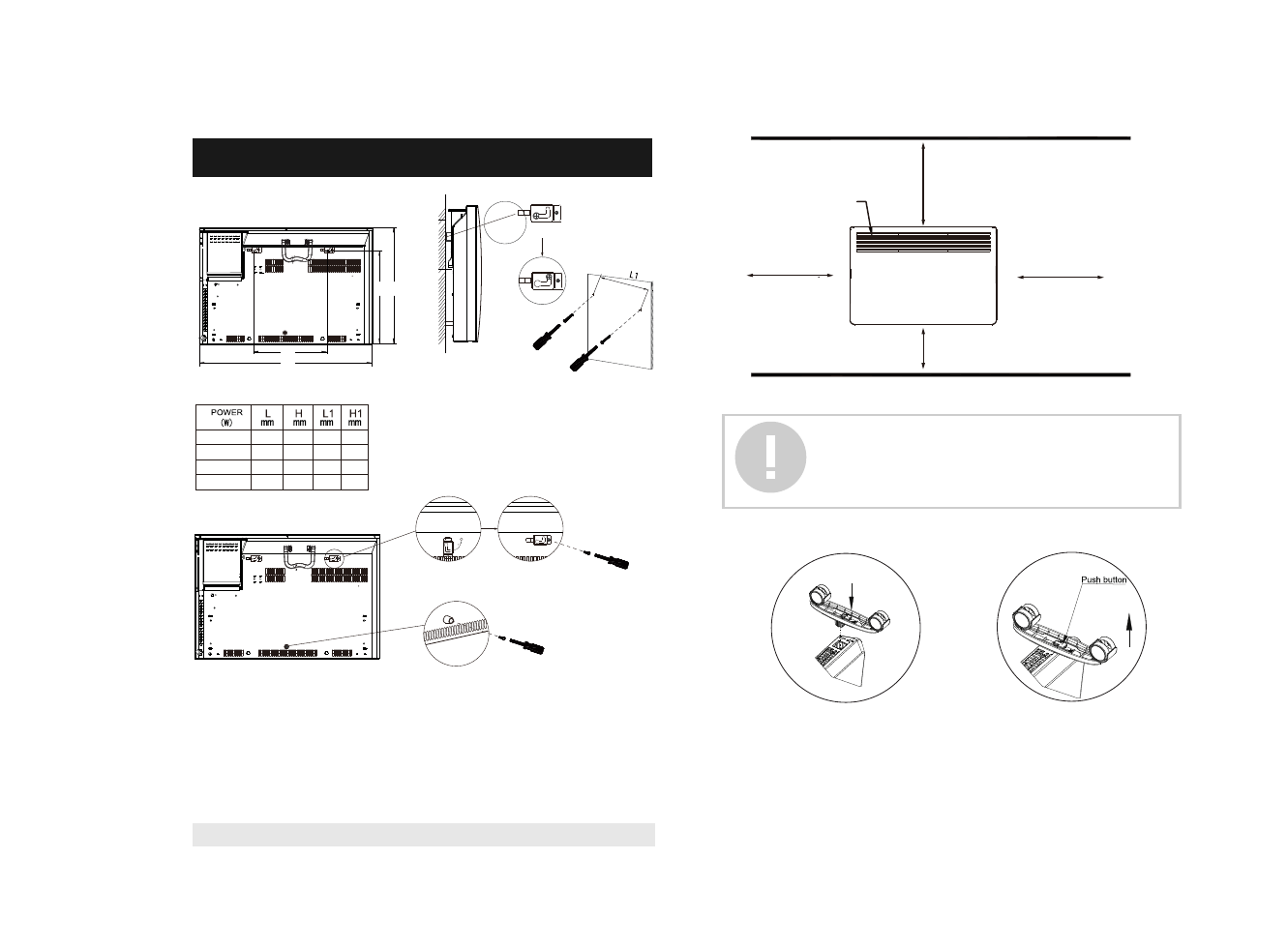 L1

| POWER (W) | L mm | H mm | L1 mm | H1 mm |
|---|---|---|---|---|
| | | | | |
| | | | | |
| | | | | |
| | | | | |

Push button