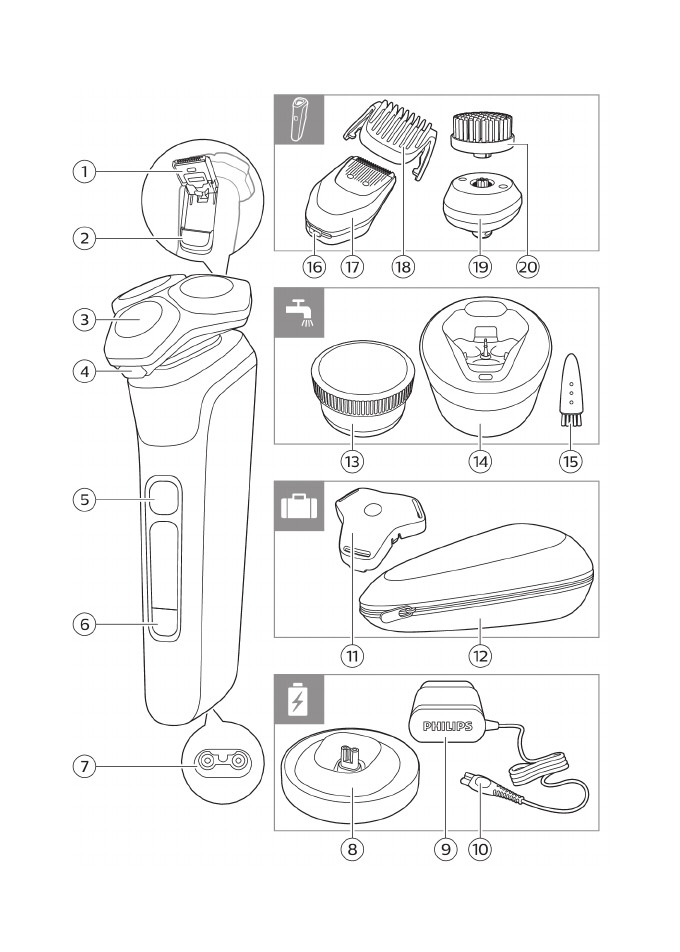 1
2
3
4
5
6
7
16 17 18 19 20
13 14 15
11 12
PHILIPS
8 9 10