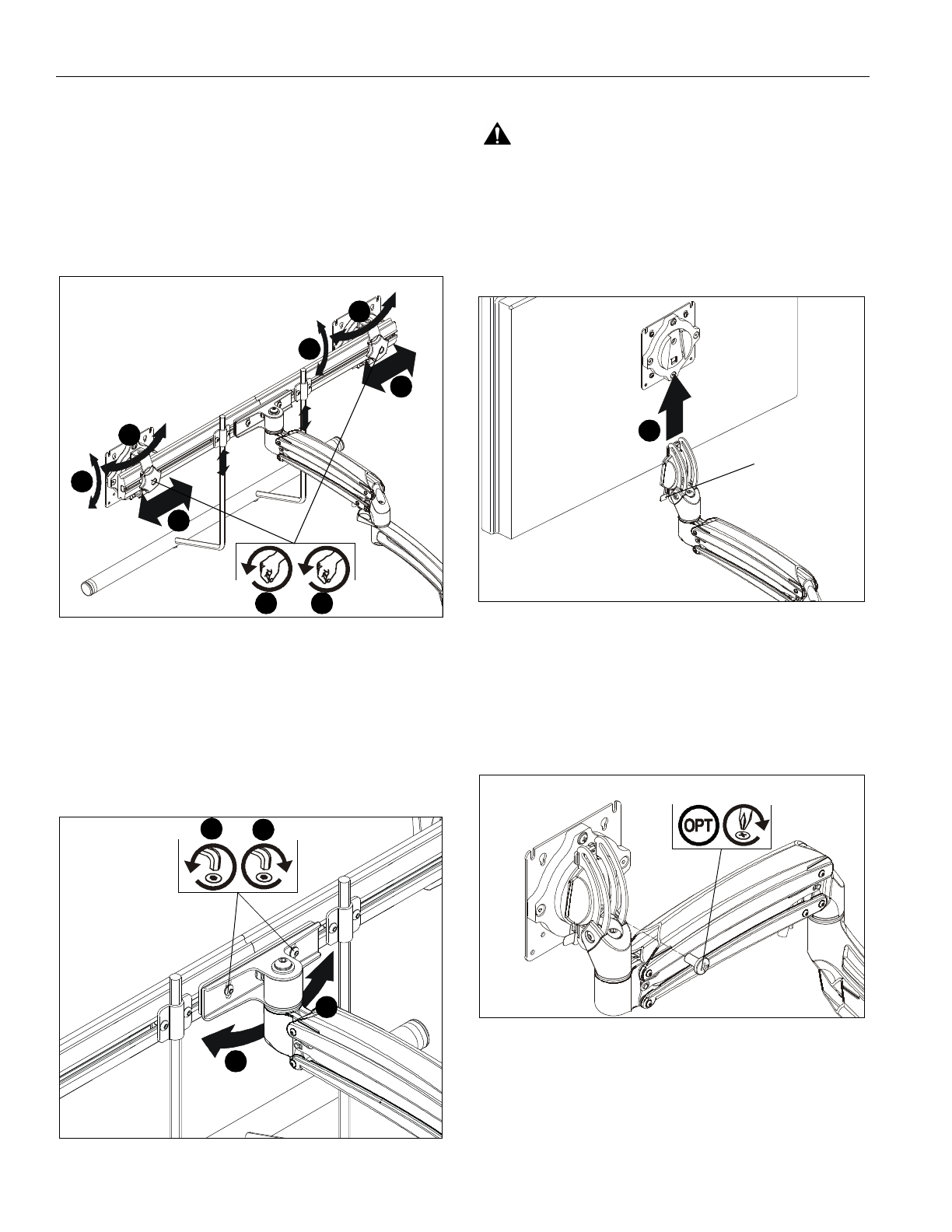 OPT