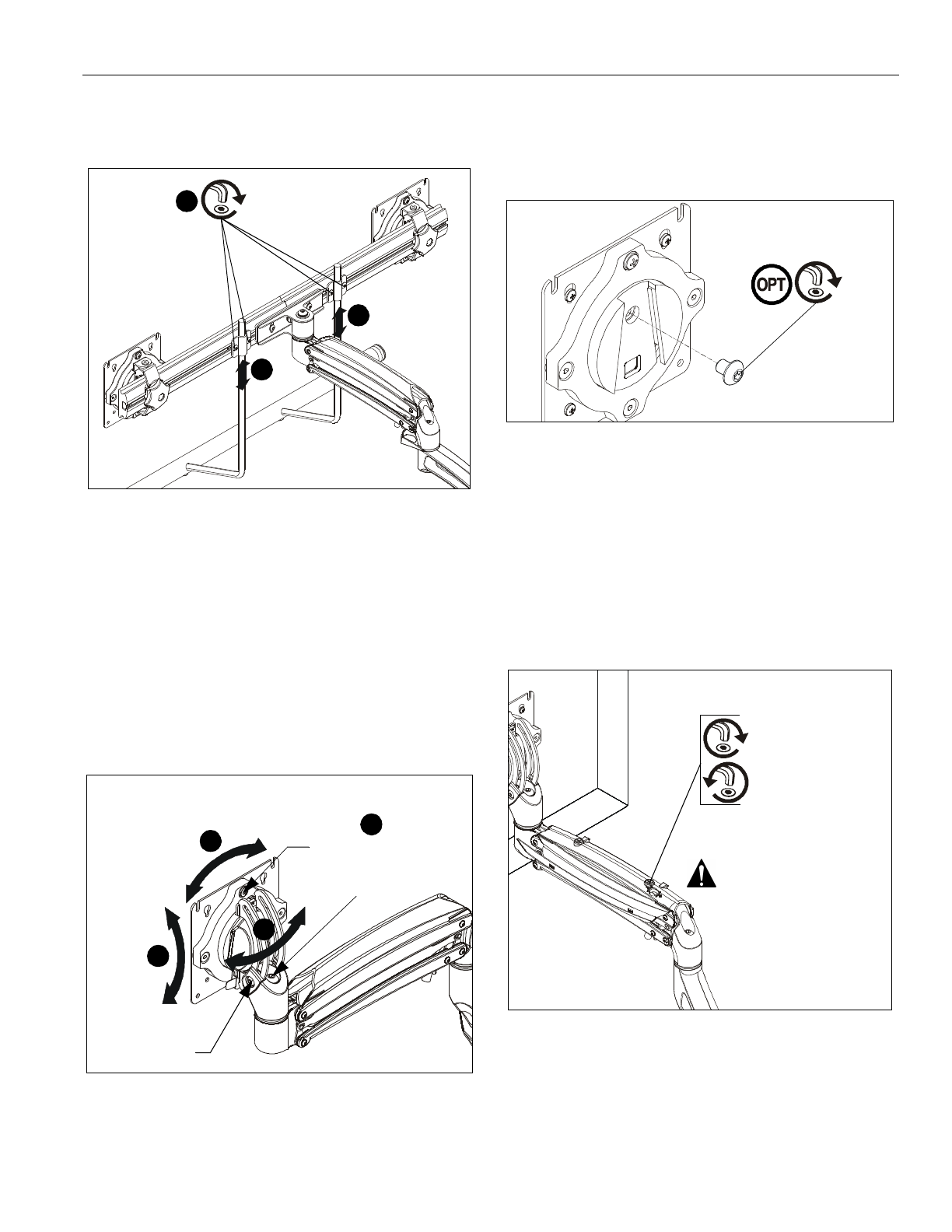 OPT