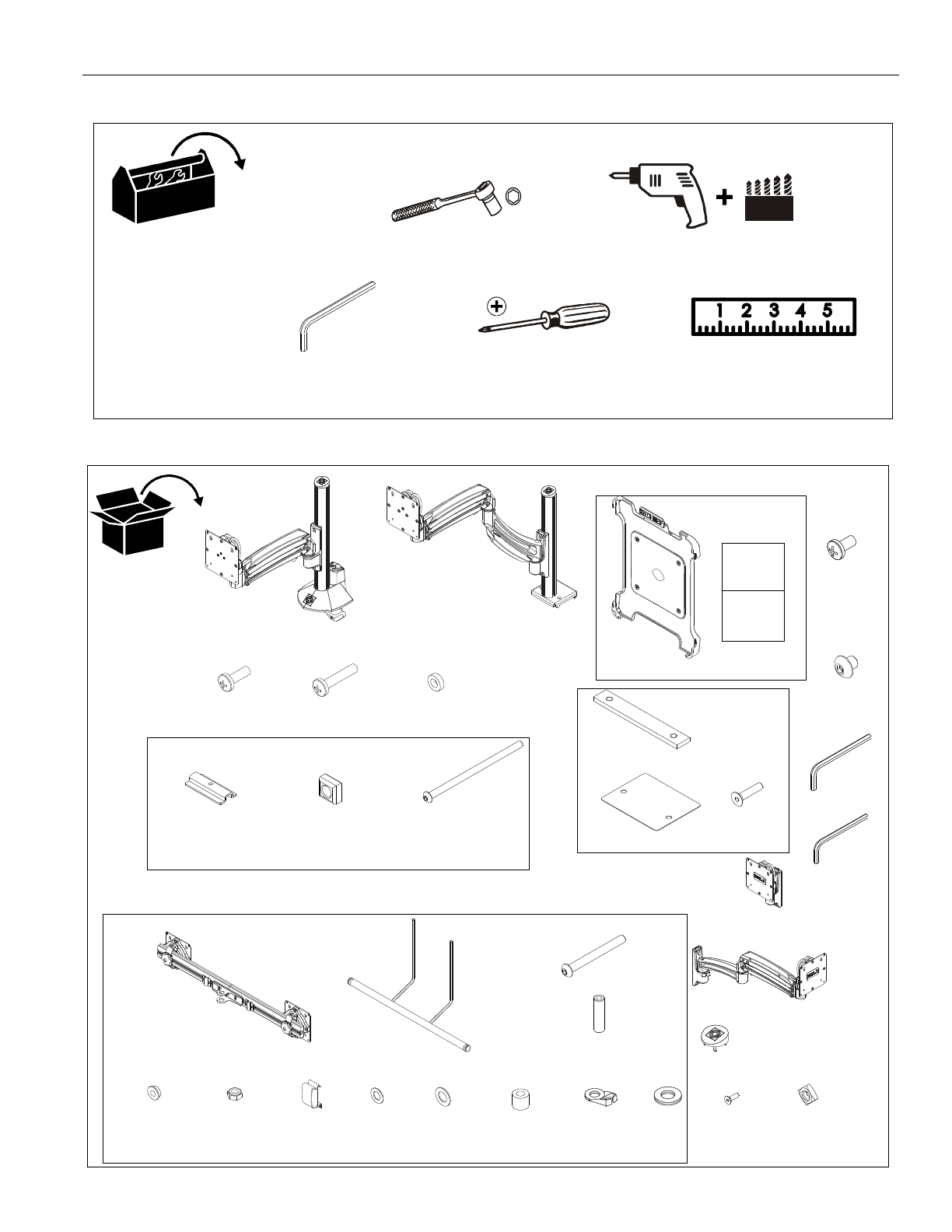 1 2 3 4 5