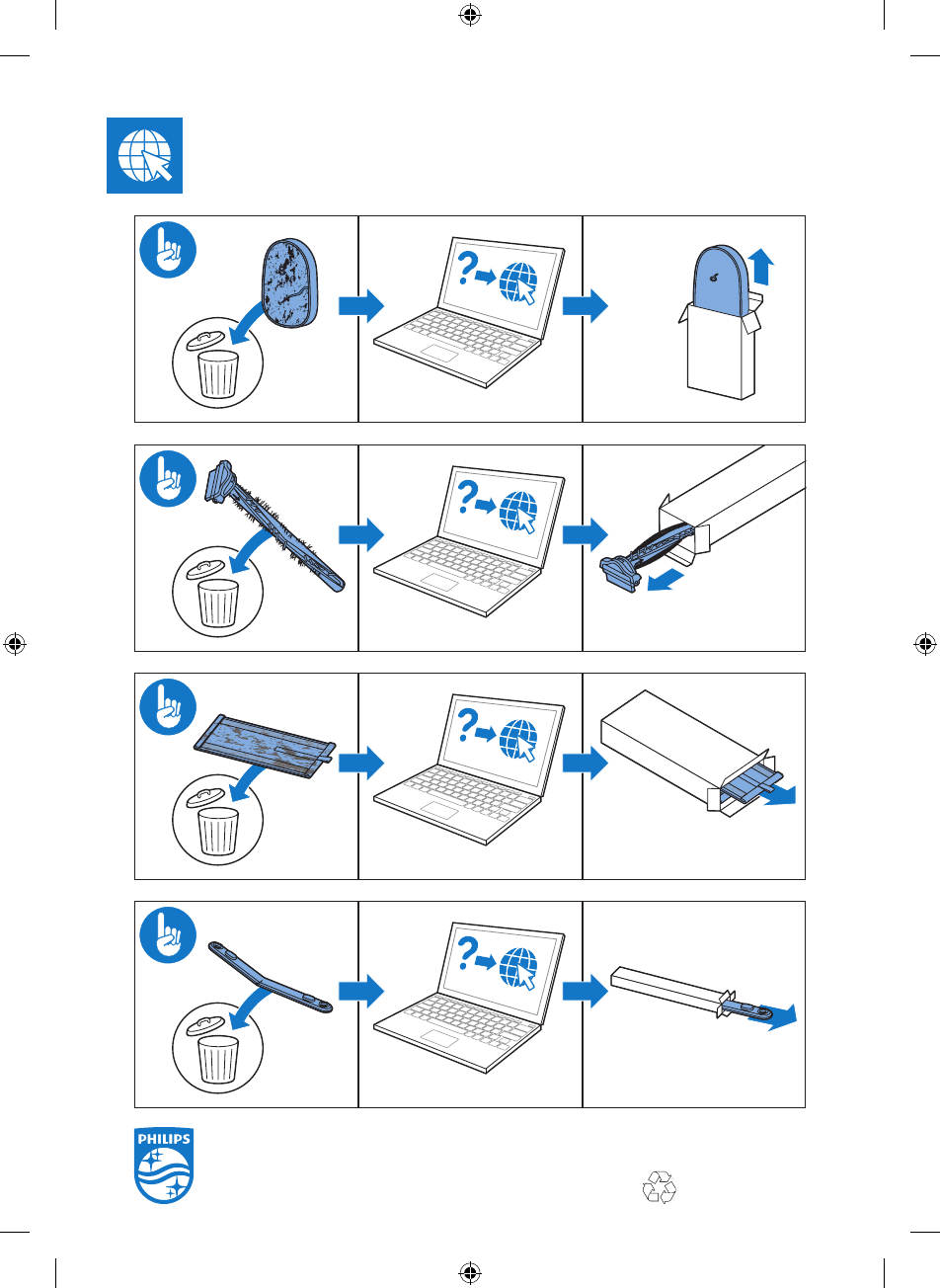 ?

?

?

?

PHILIPS