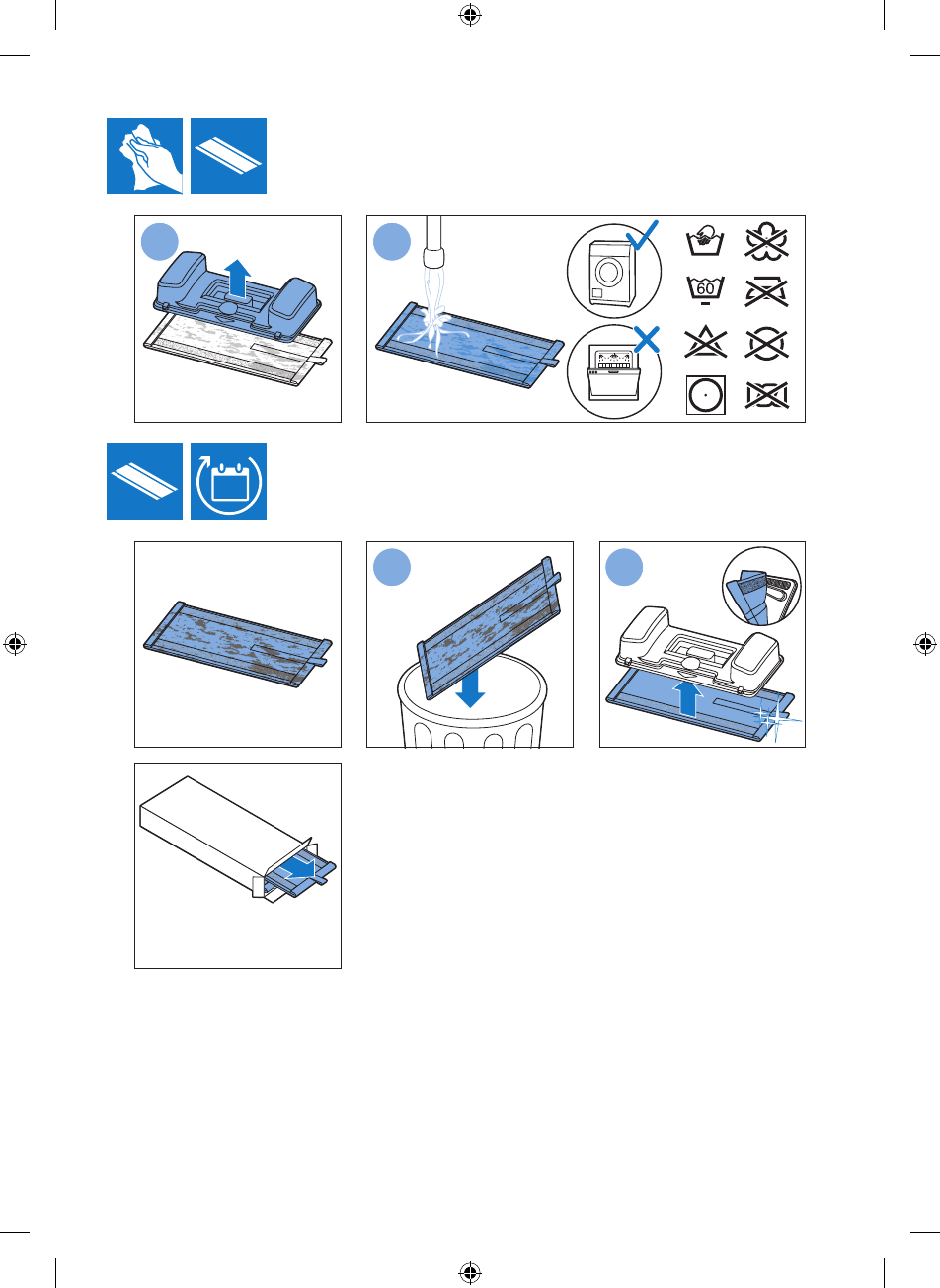 60