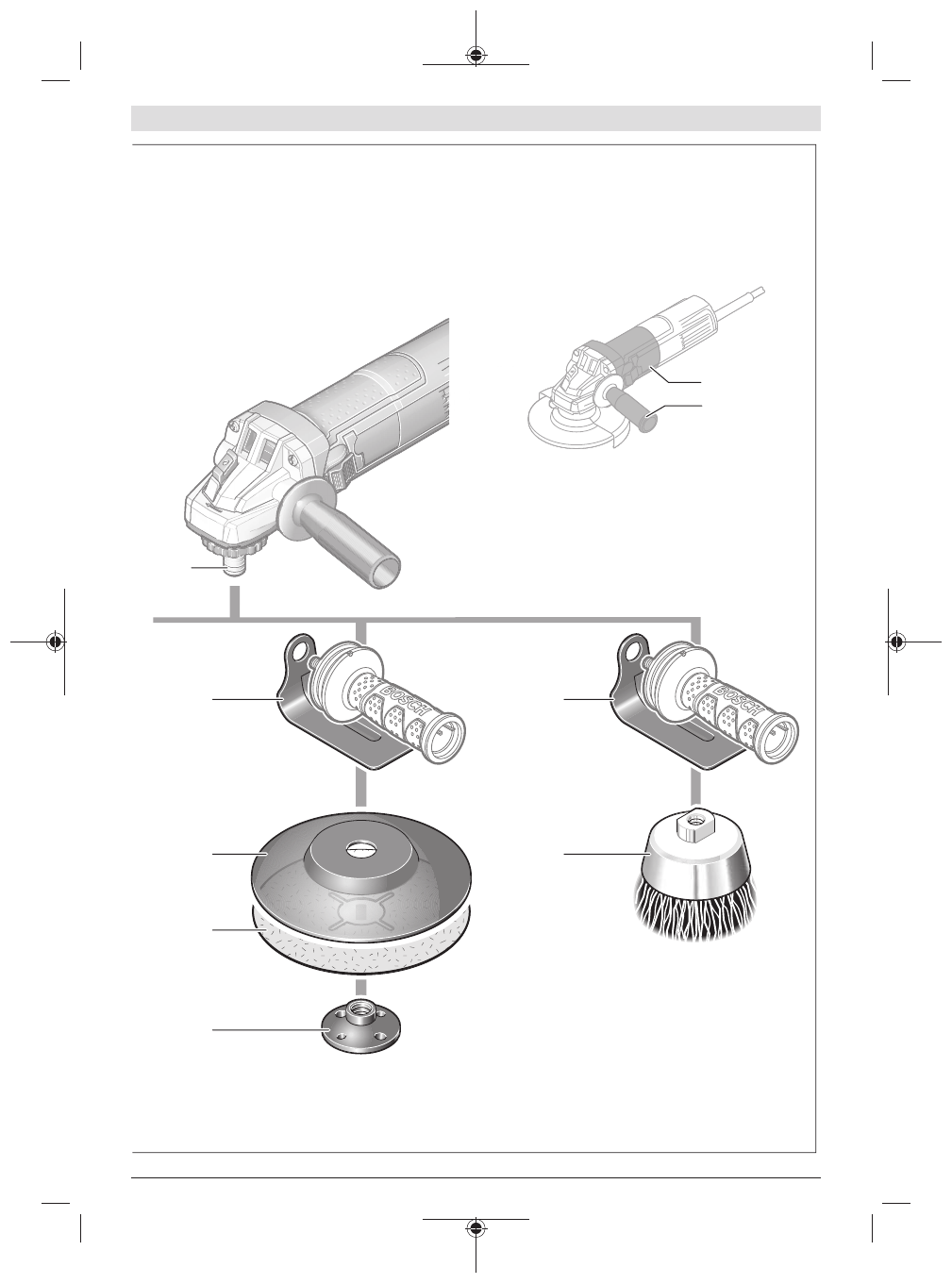 BOSCH

BOSCH