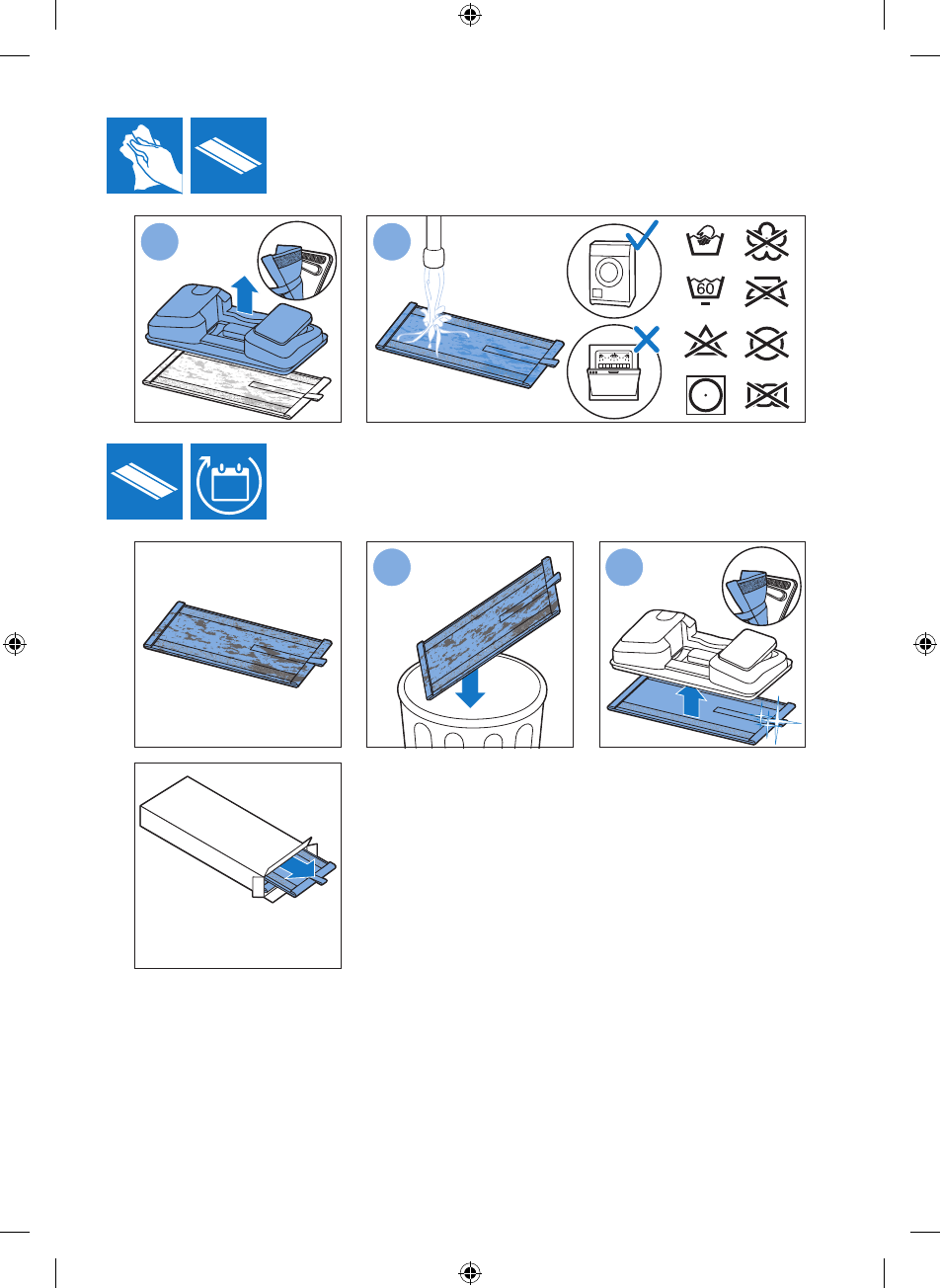 60