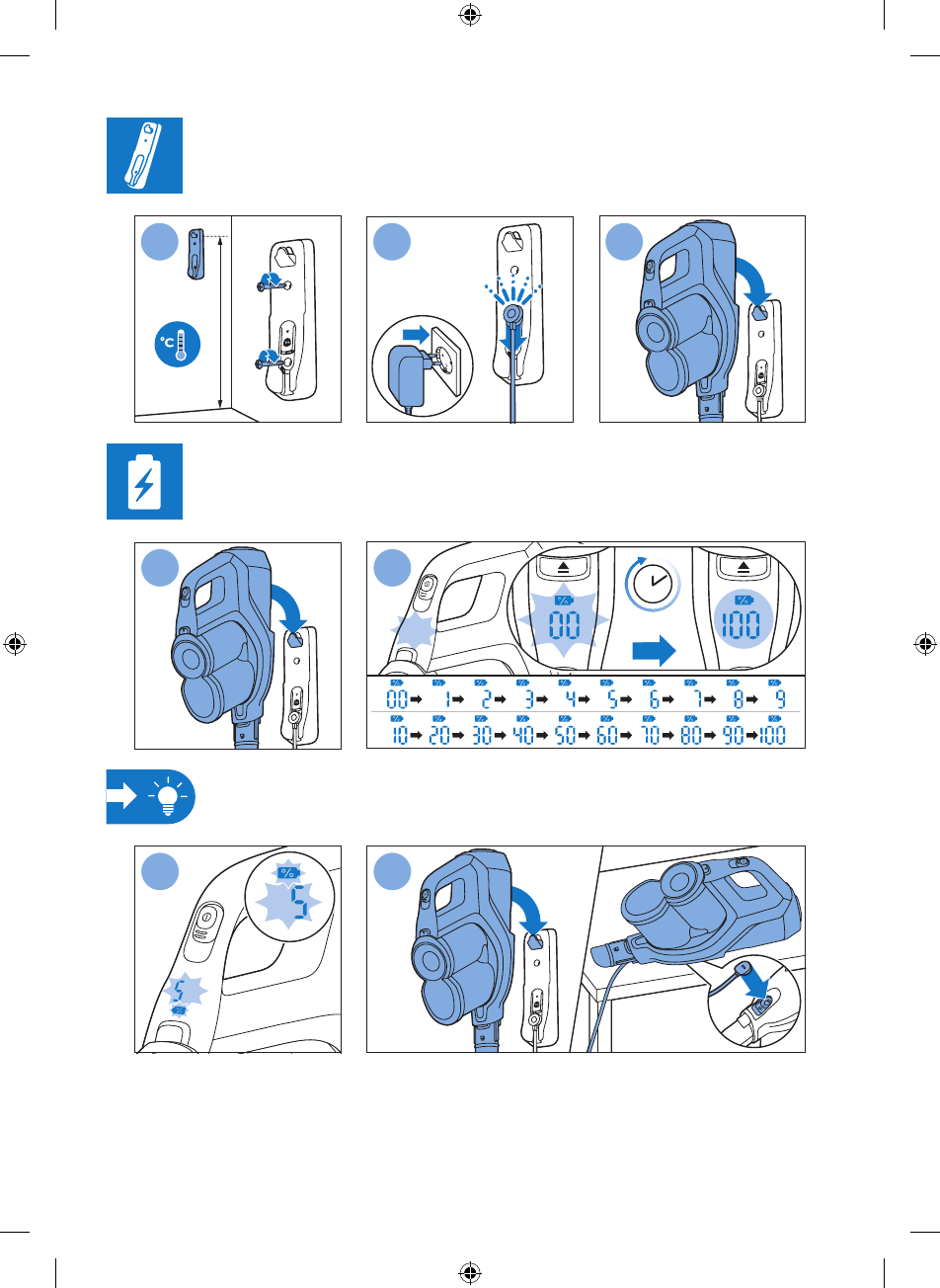 °C

%
00

%
100

00 → 1 → 2 → 3 → 4 → 5 → 6 → 7 → 8 → 9
10 → 20 → 30 → 40 → 50 → 60 → 70 → 80 → 90 → 100

%
5

5