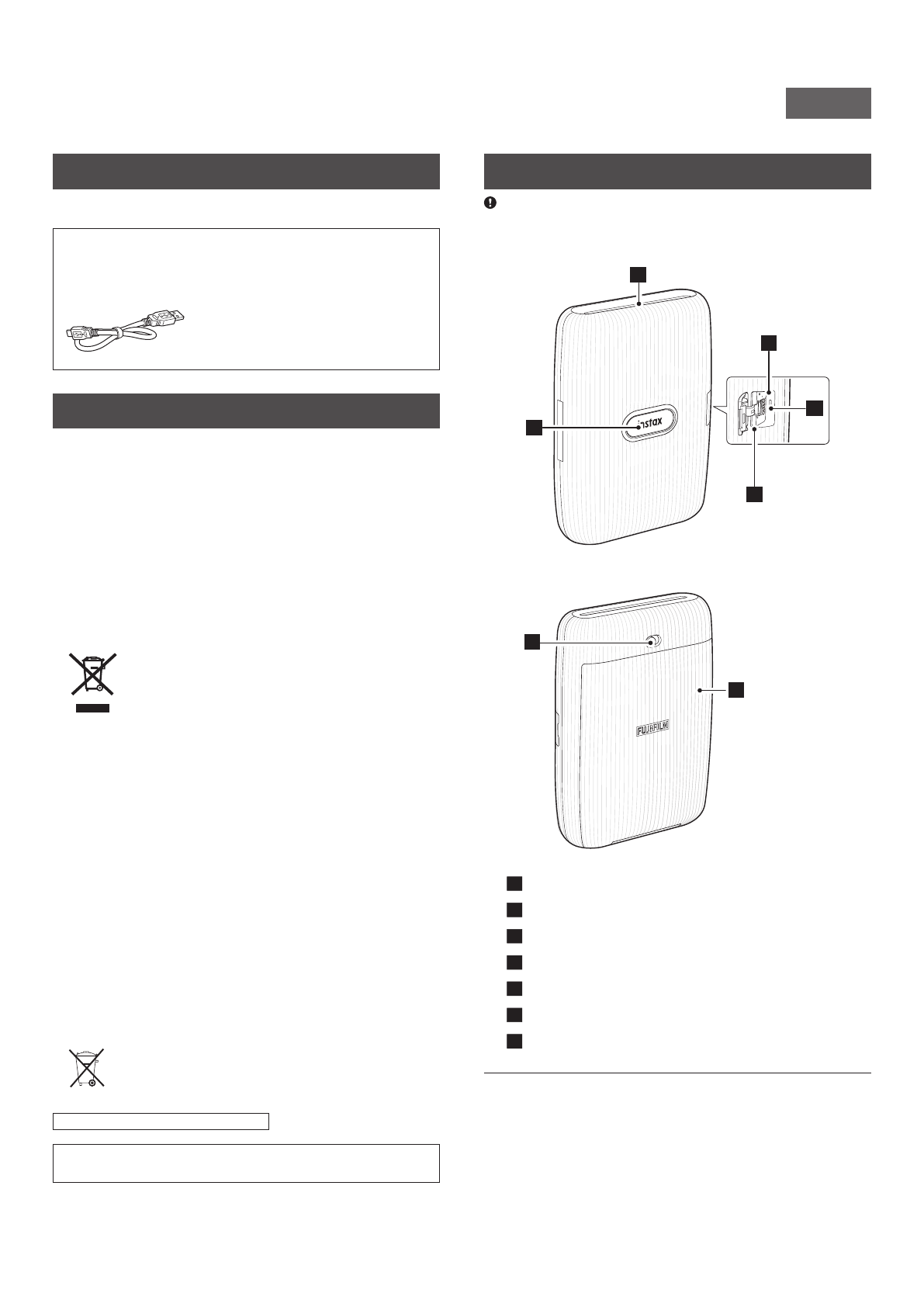 instax

FUJIFILM