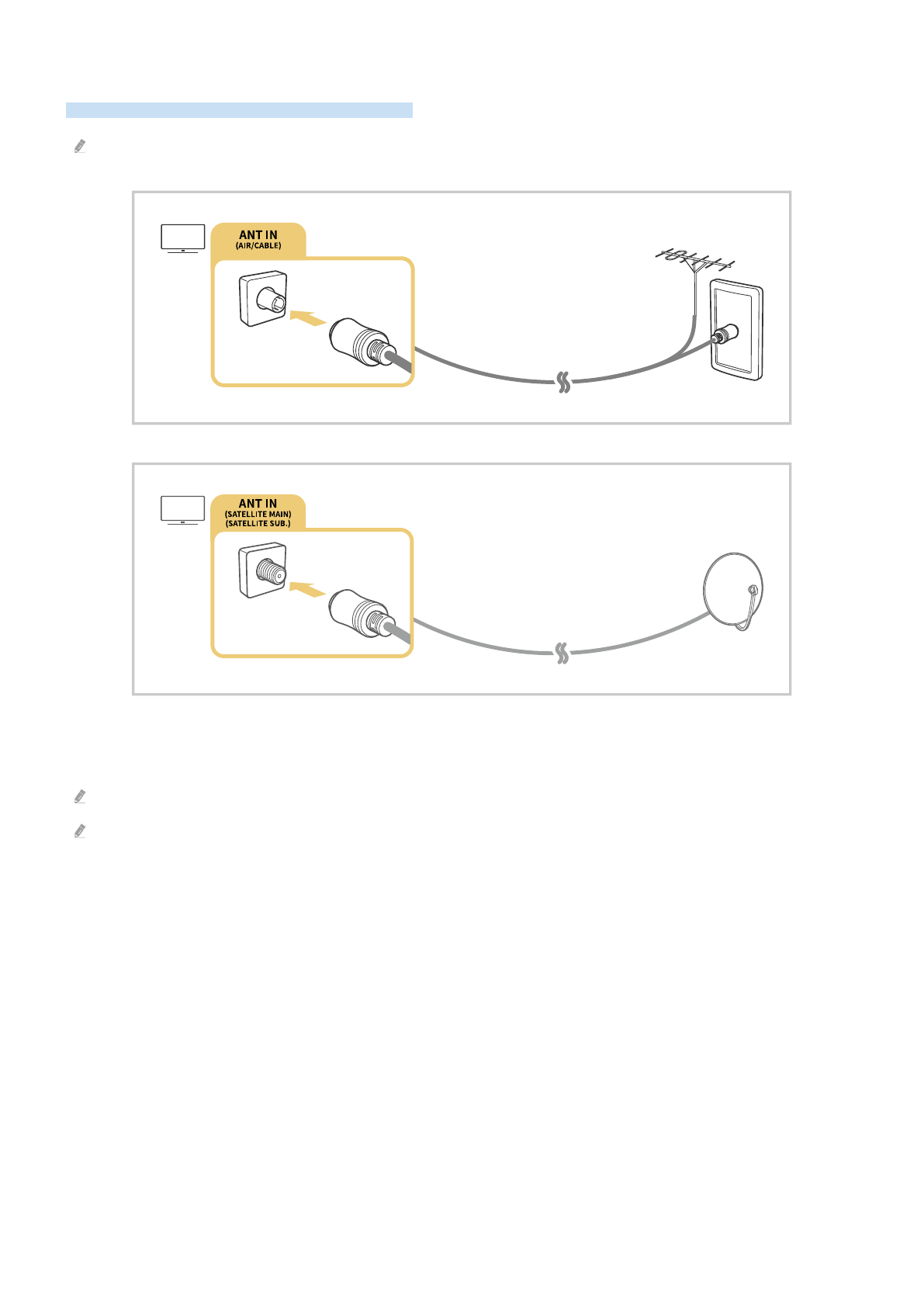 ANT IN
(AIR/CABLE)

ANT IN
(SATELLITE MAIN)
(SATELLITE SUB.)