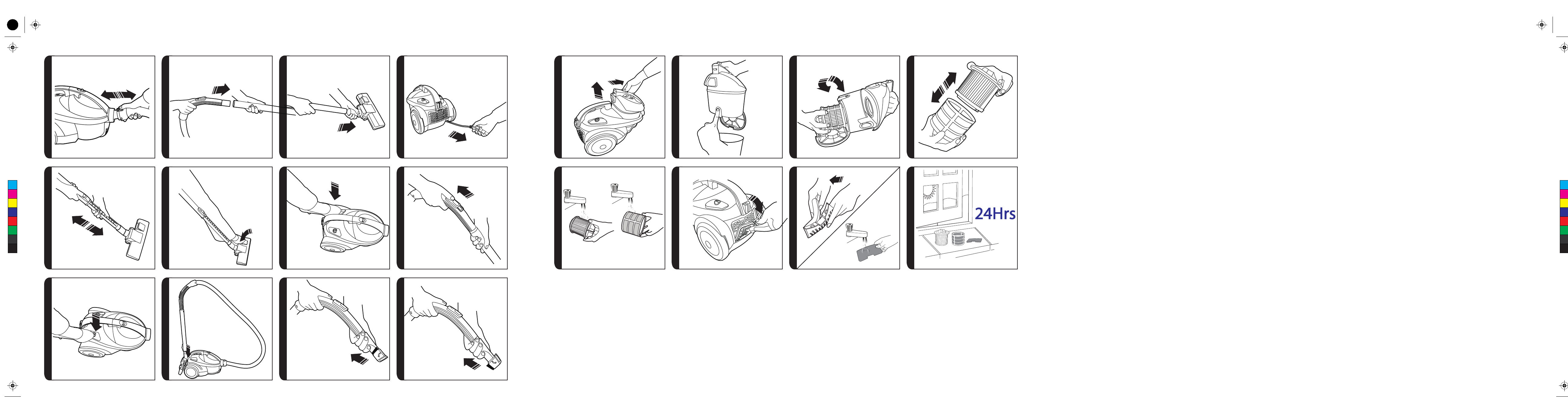 24Hrs