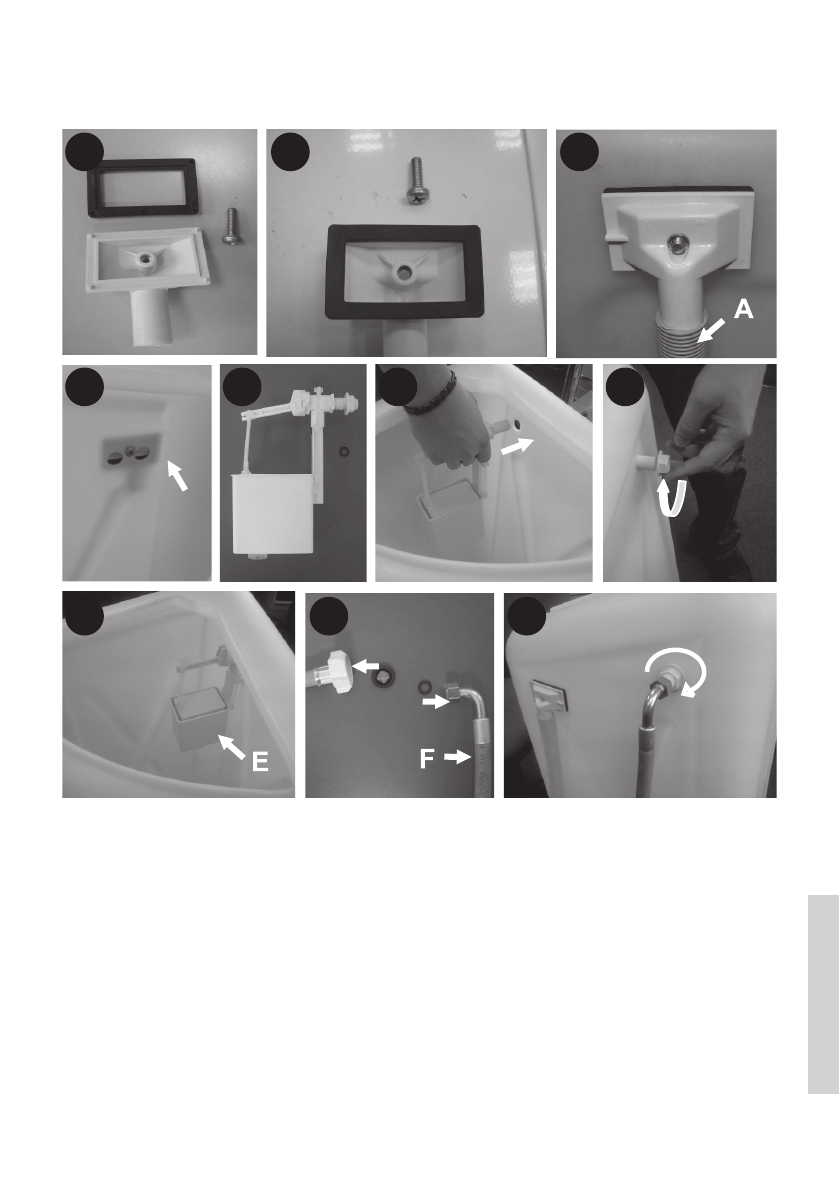 A

E

F