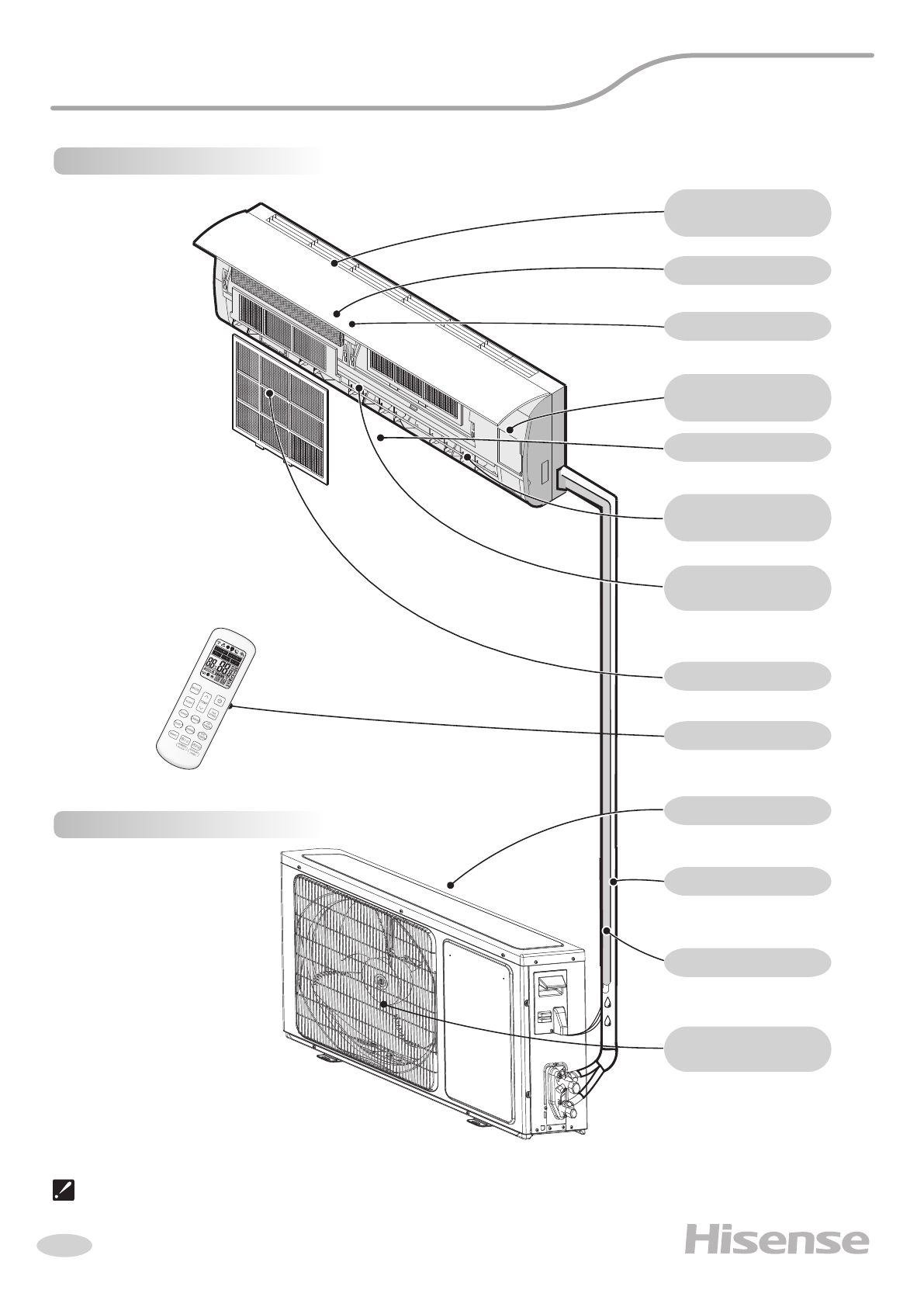 Hisense