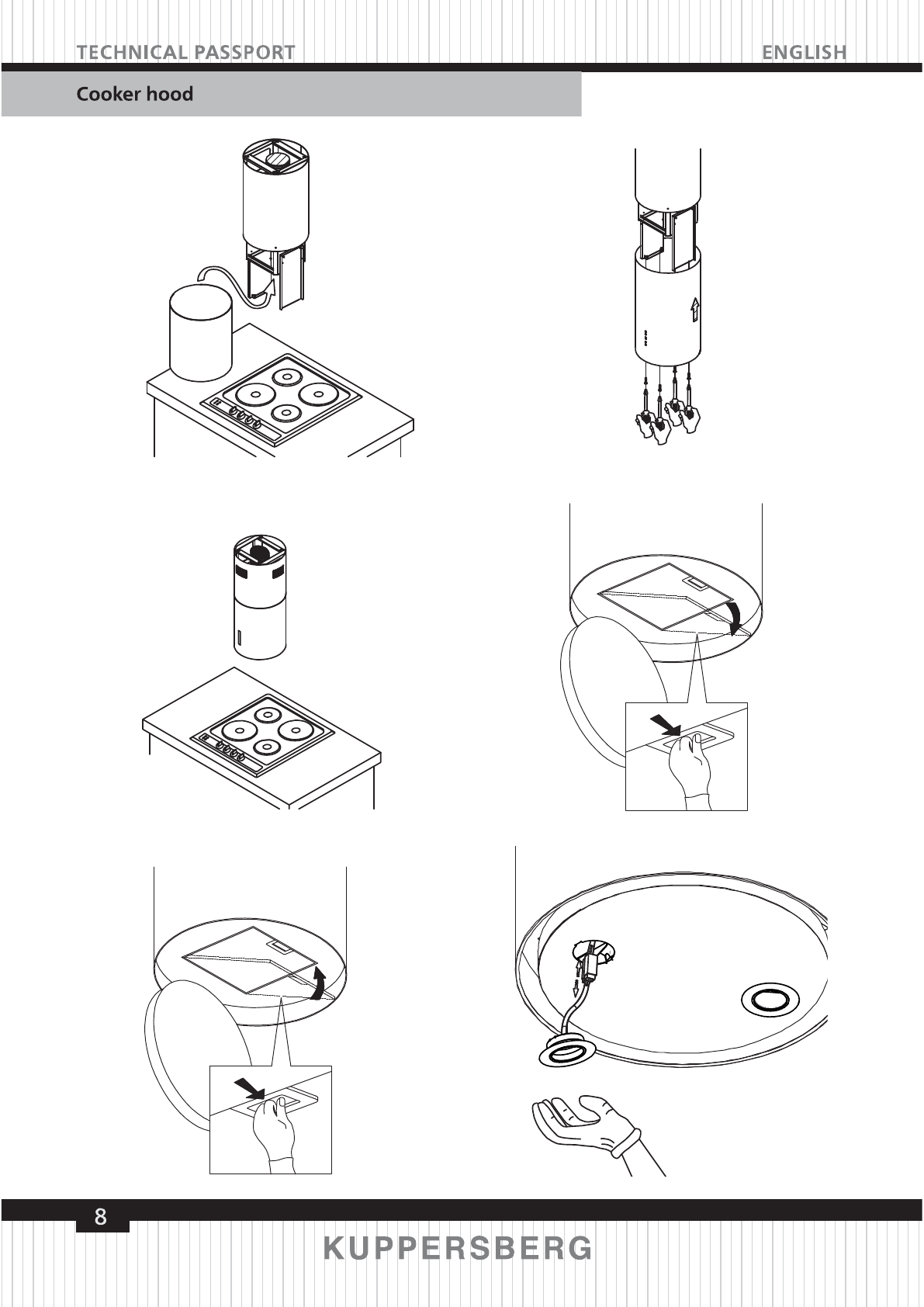 TECHNICAL PASSPORT

ENGLISH

Cooker hood

8

KUPPERSBERG