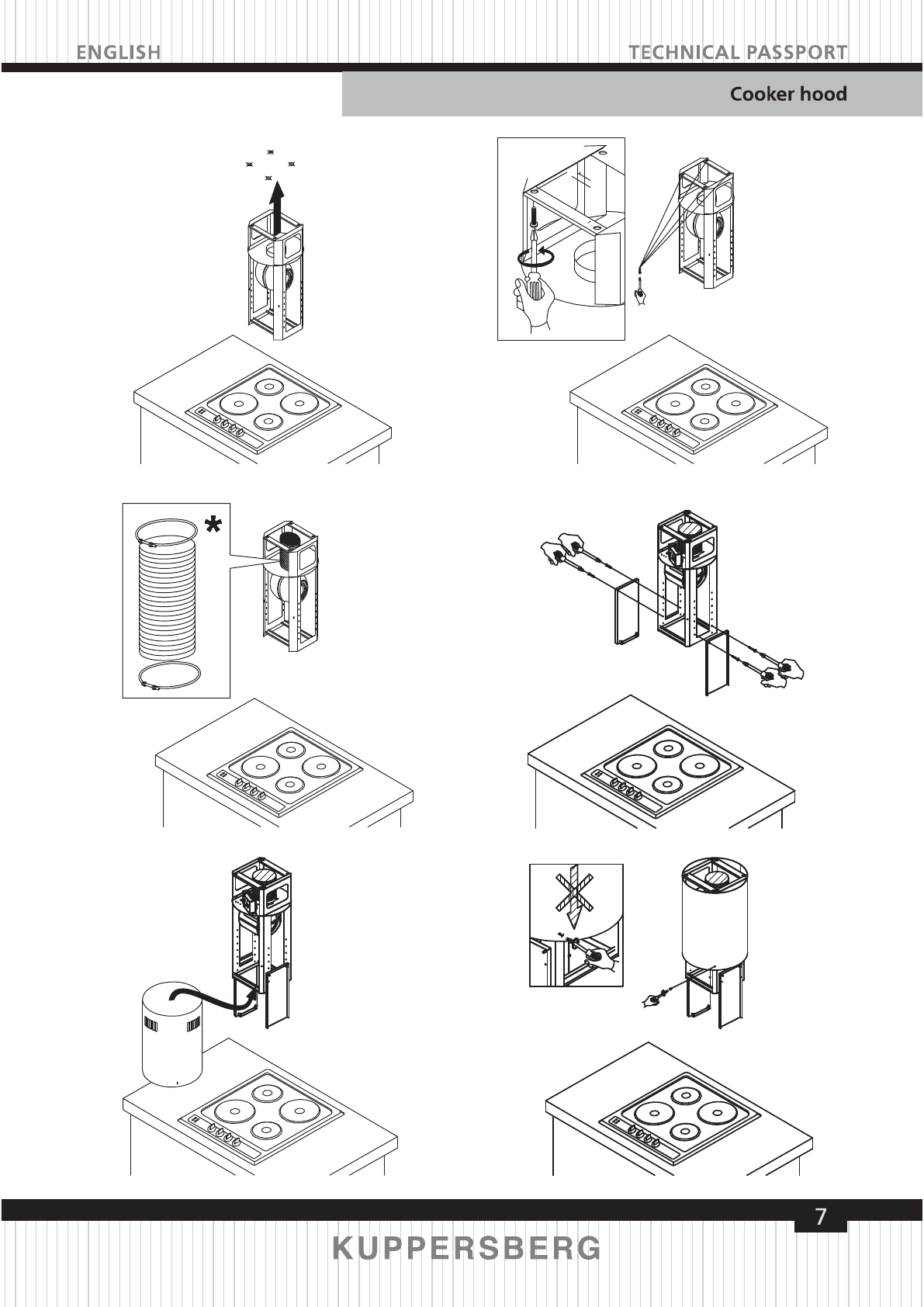 ENGLISH

TECHNICAL PASSPORT

Cooker hood

*

7

KUPPERSBERG