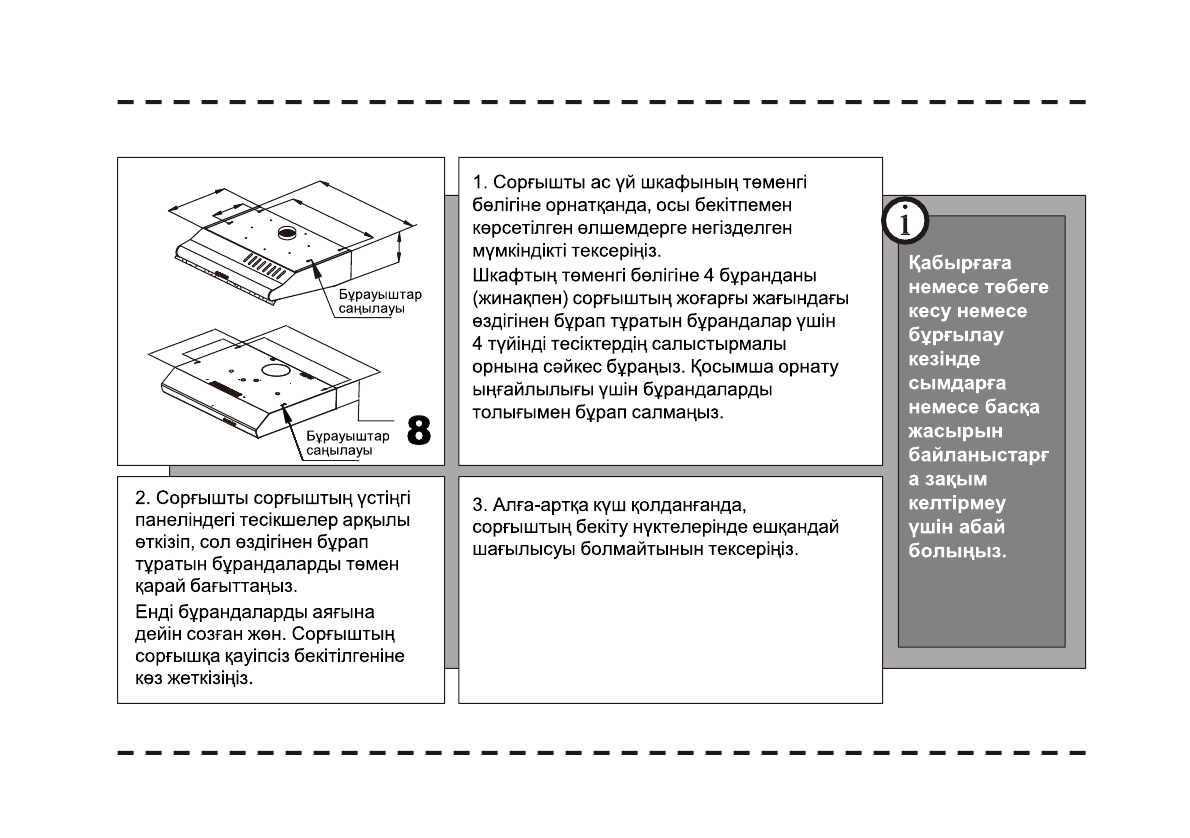 Бұрауыштар саңылауы

Бұрауыштар саңылауы

8

1. Сорғышты ас үй шкафының төменгі бөлігіне орнатқанда, осы бекітпемен көрсетілген өлшемдерге негізделген мүмкіндікті тексеріңіз.
Шкафтың төменгі бөлігіне 4 бұранданы (жинақпен) сорғыштың жоғарғы жағындағы өздігінен бұрап тұратын бұрандалар үшін 4 түйінді тесіктердің салыстырмалы орнына сәйкес бұраңыз. Қосымша орнату ыңғайлылығы үшін бұрандаларды толығымен бұрап салмаңыз.

i

Қабырғаға немесе төбеге кесу немесе бұрғылау кезінде сымдарға немесе басқа жасырын байланыстарға зақым келтірмеу үшін абай болыңыз.

2. Сорғышты сорғыштың үстіңгі панеліндегі тесікшелер арқылы өткізіп, сол өздігінен бұрап тұратын бұрандаларды төмен қарай бағыттаңыз.
Енді бұрандаларды аяғына дейін созған жөн. Сорғыштың сорғышқа қауіпсіз бекітілгеніне көз жеткізіңіз.

3. Алға-артқа күш қолданғанда, сорғыштың бекіту нүктелерінде ешқандай шағылысуы болмайтынын тексеріңіз.