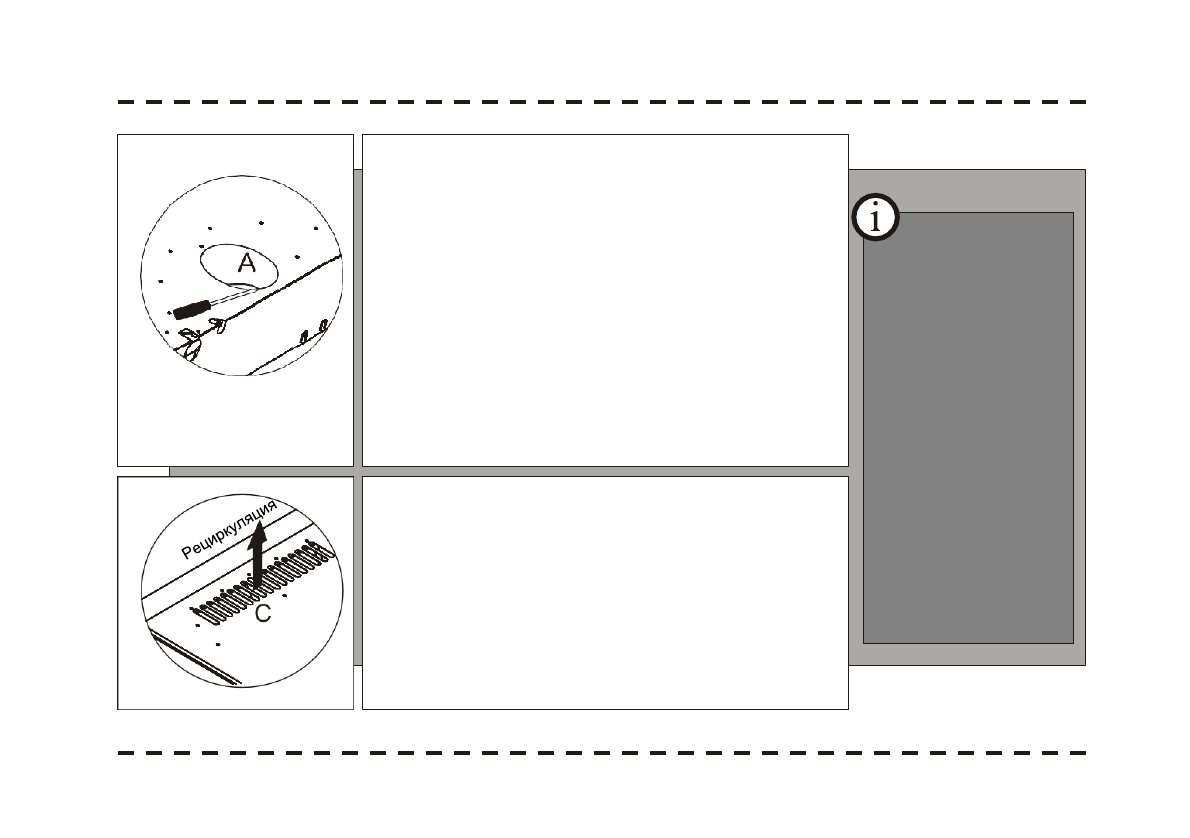 A

Рециркуляция

C

i