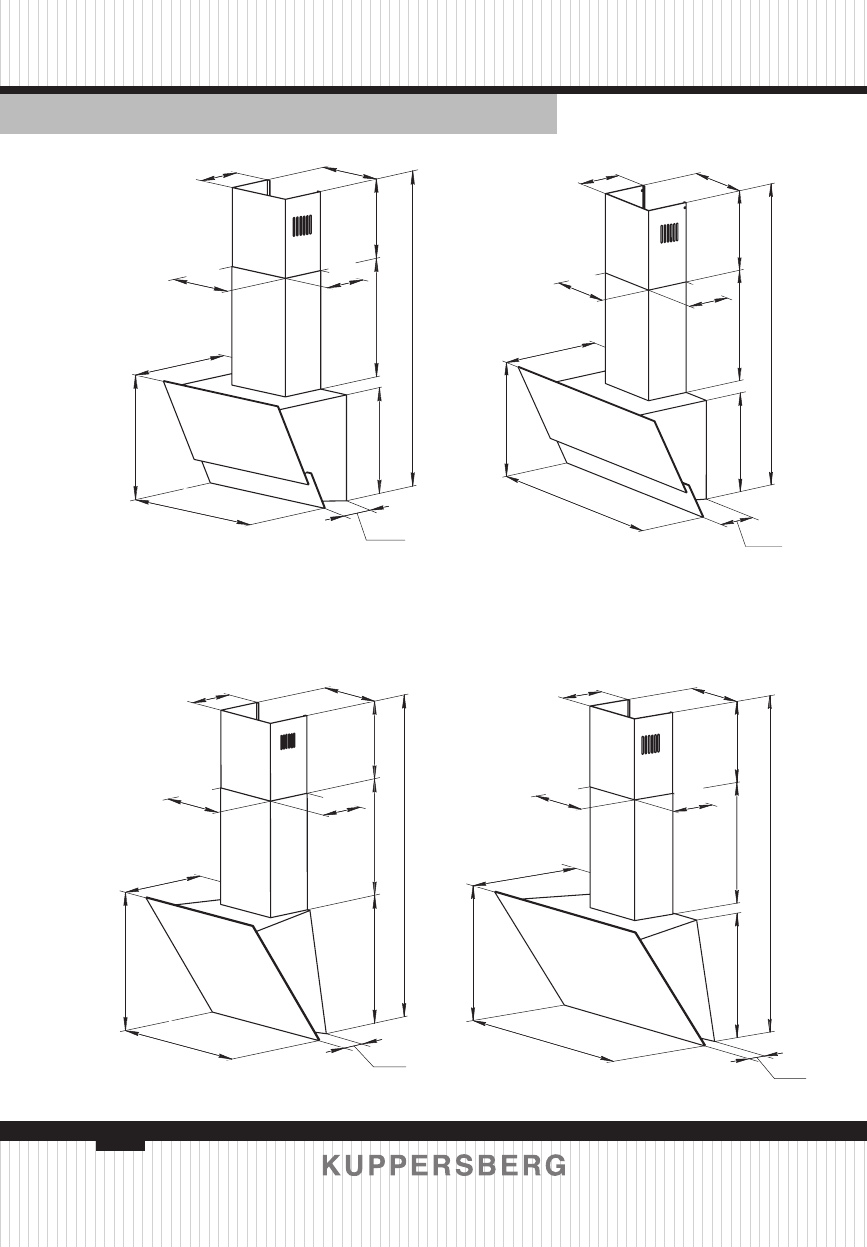 KUPPERSBERG