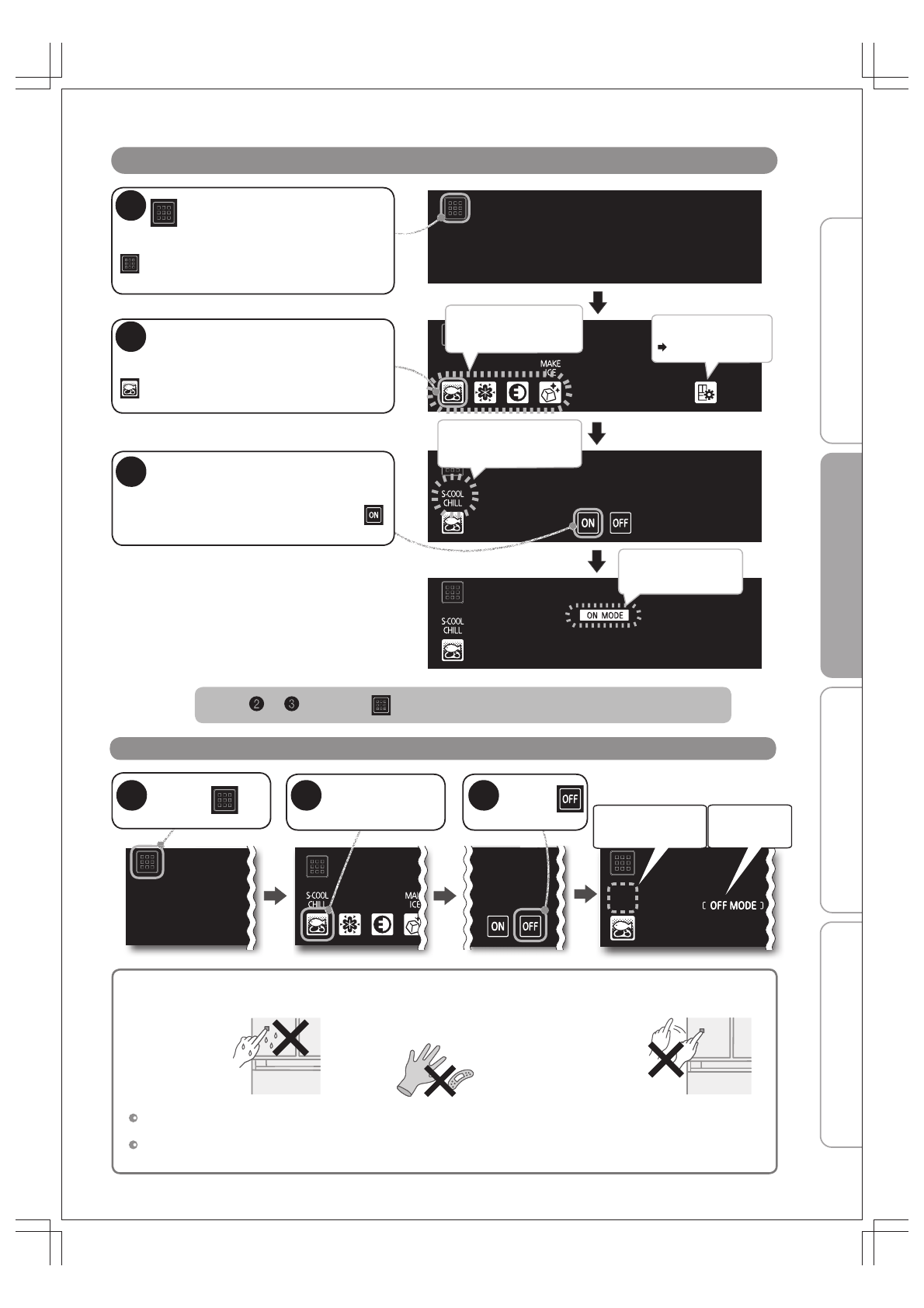 MAKE ICE

S-COOL CHILL

ON

ON OFF

S-COOL CHILL

ON MODE

② ③

OFF

S-COOL CHILL

MAKE ICE

ON OFF

OFF MODE