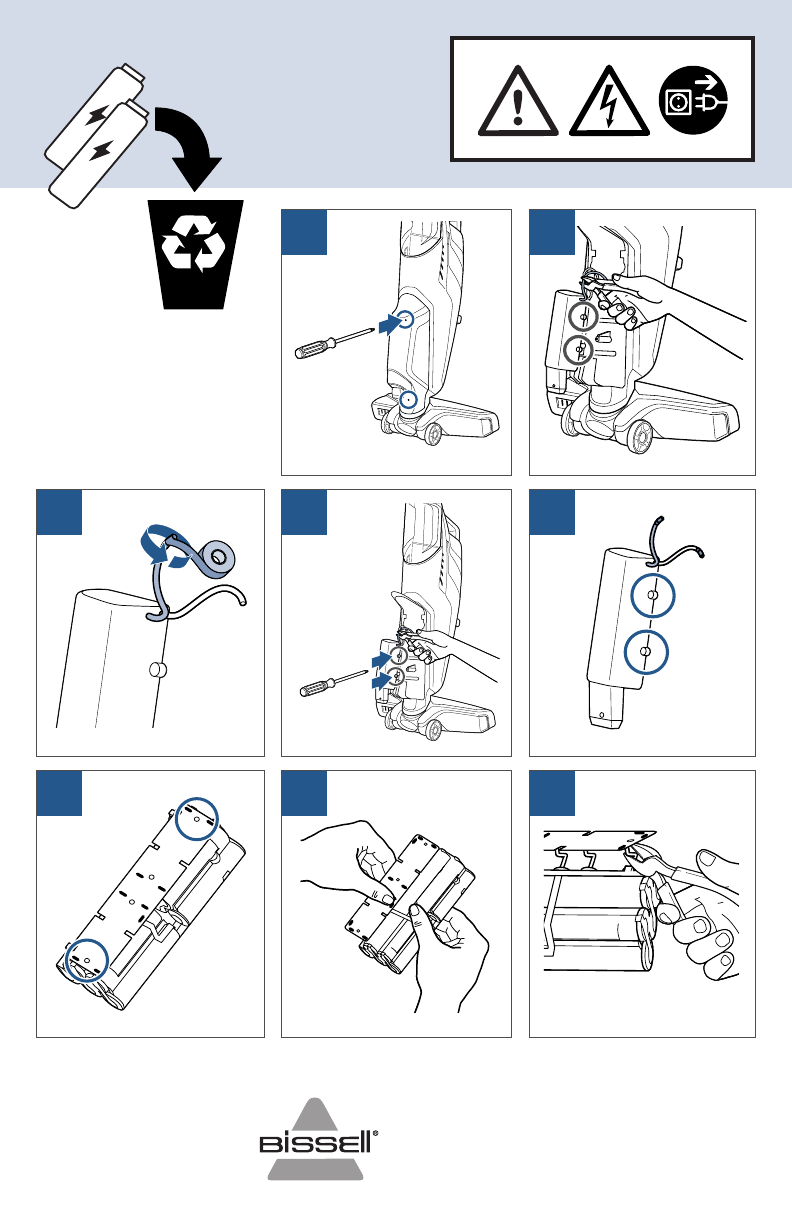 BISSELL®