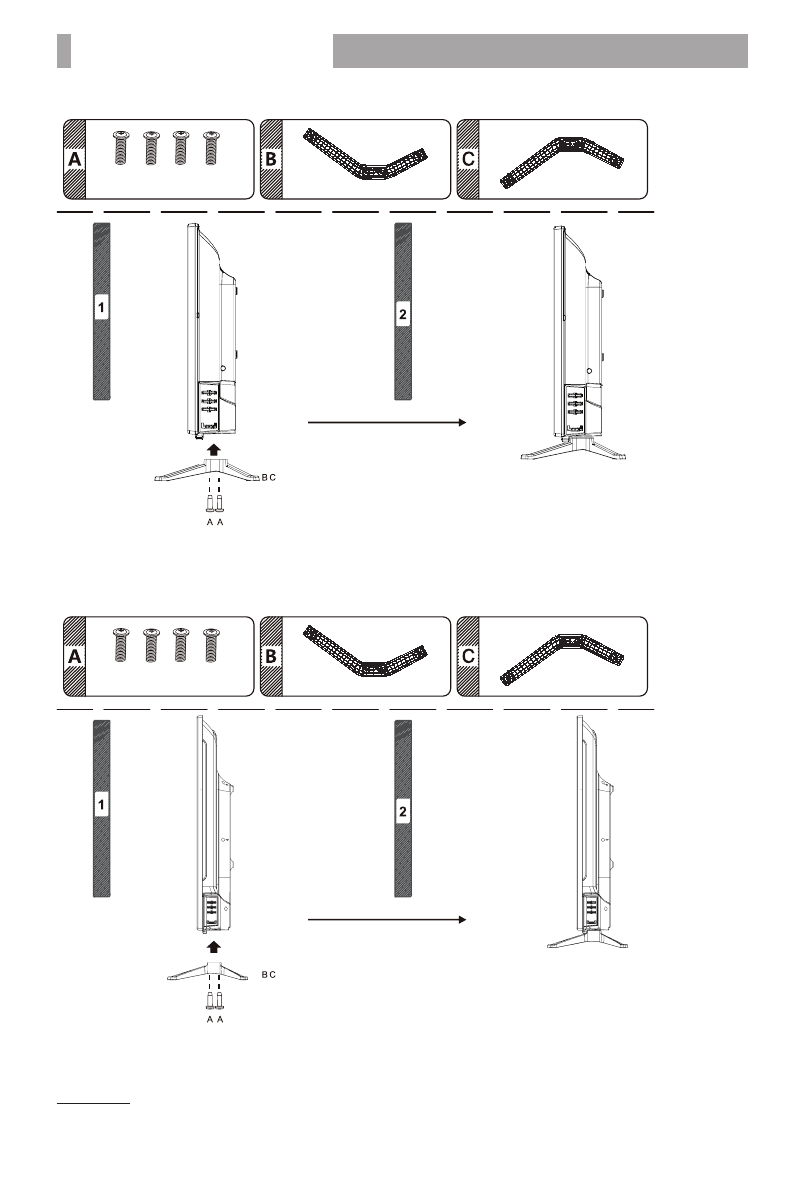 A
B
C
1
2
B C
A A

A
B
C
1
2
B C
A A