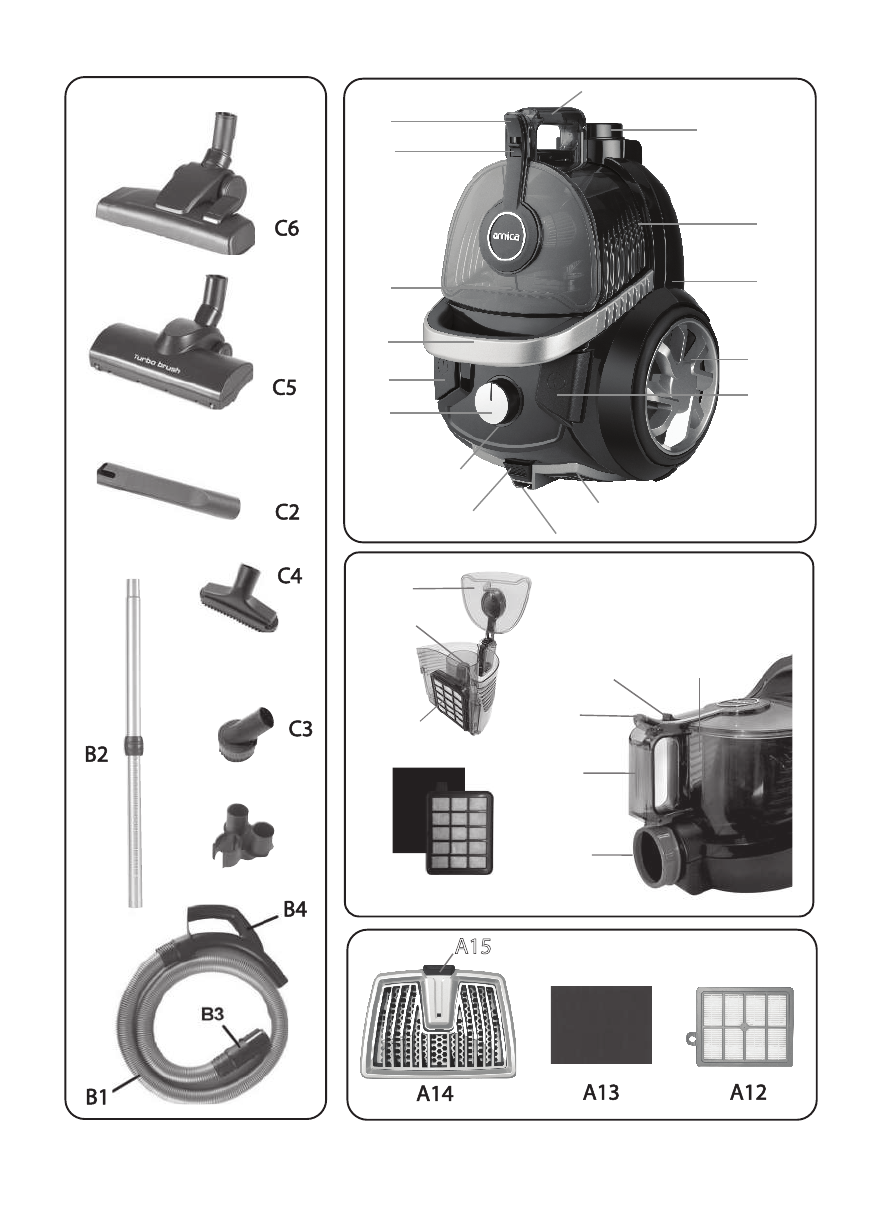 C6

turbo brush

C5

C2

C4

C3

B2

B4

B3

B1

amica

A15

A14

A13

A12