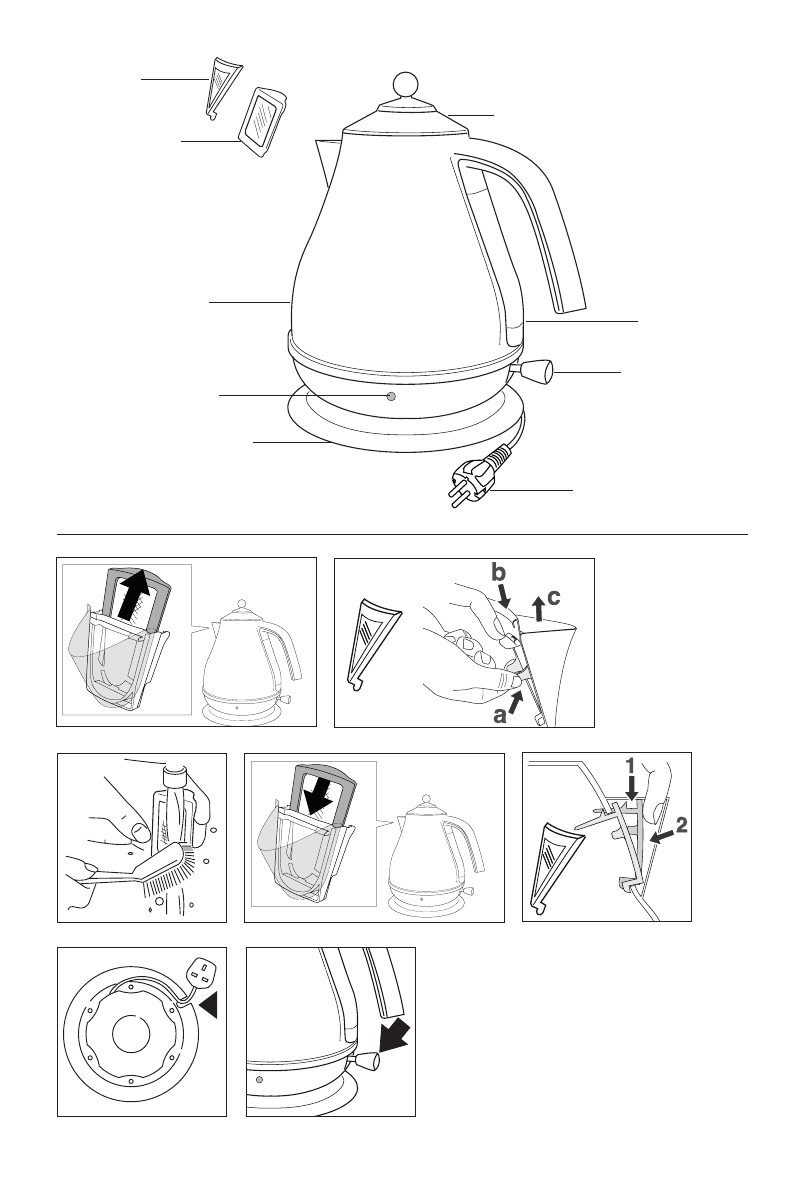 b
c
a
1
2