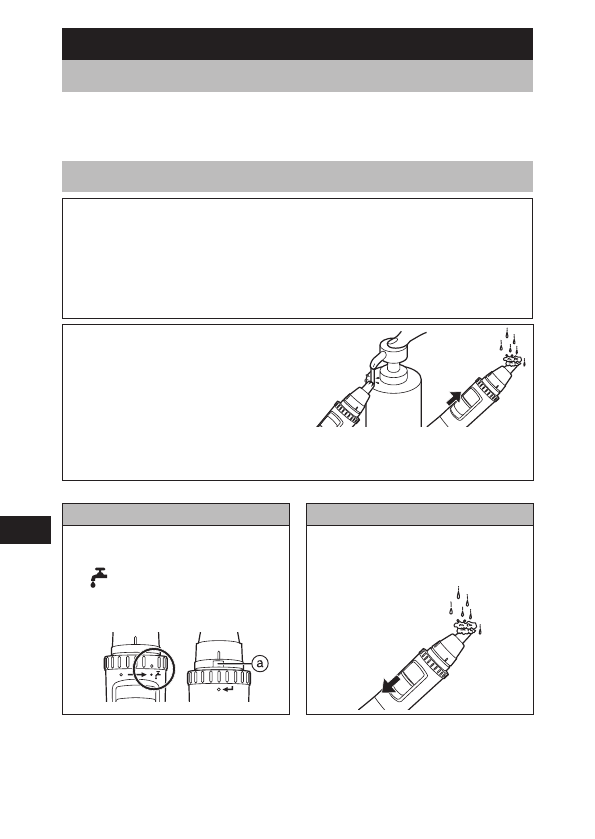 a