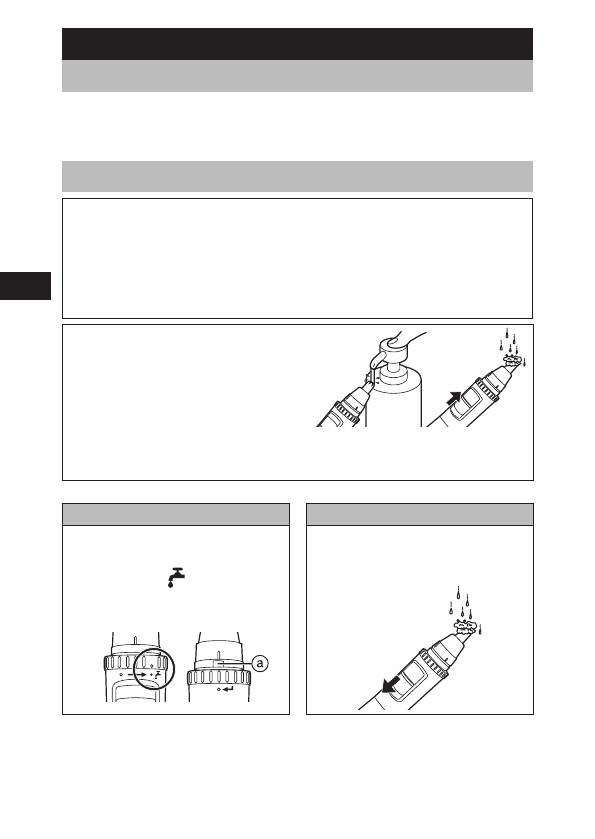 a