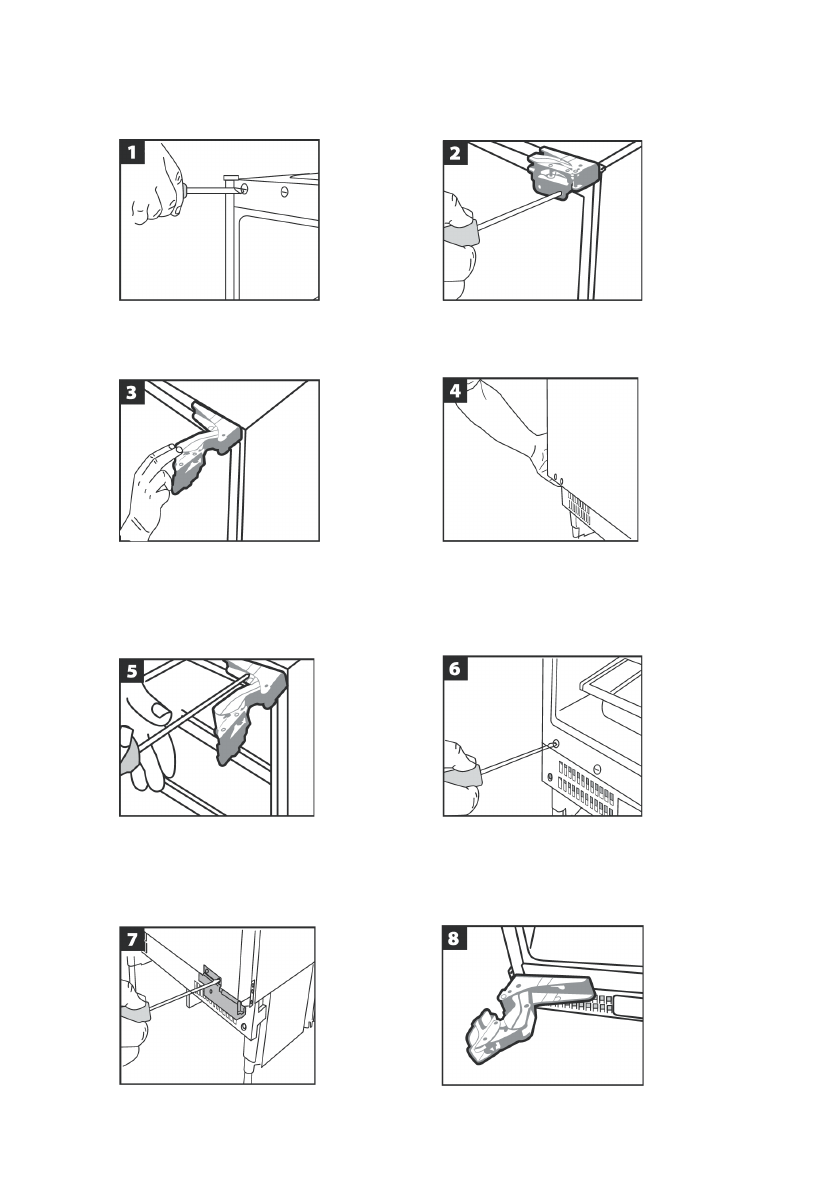 1

2

3

4

5

6

7

8