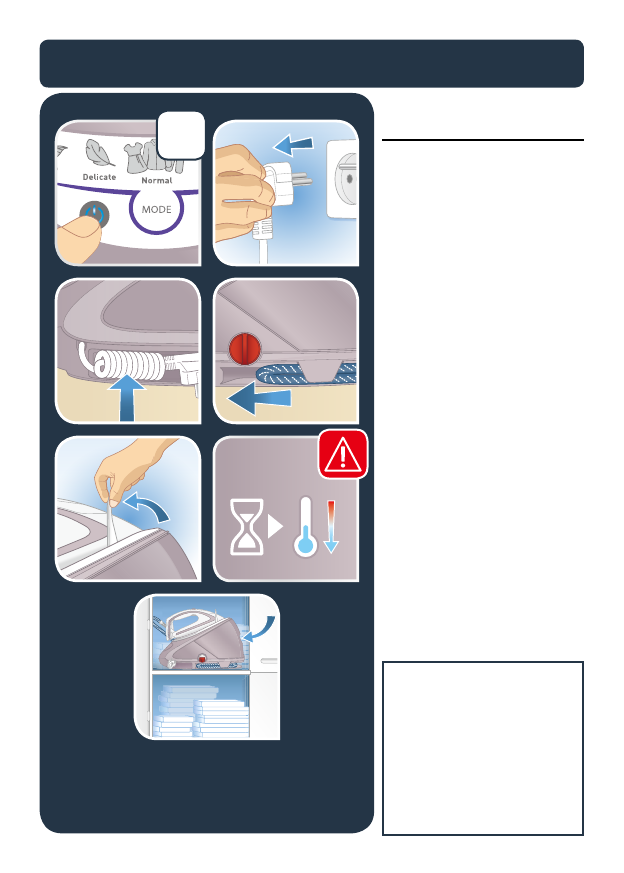 Delicate
Normal
MODE