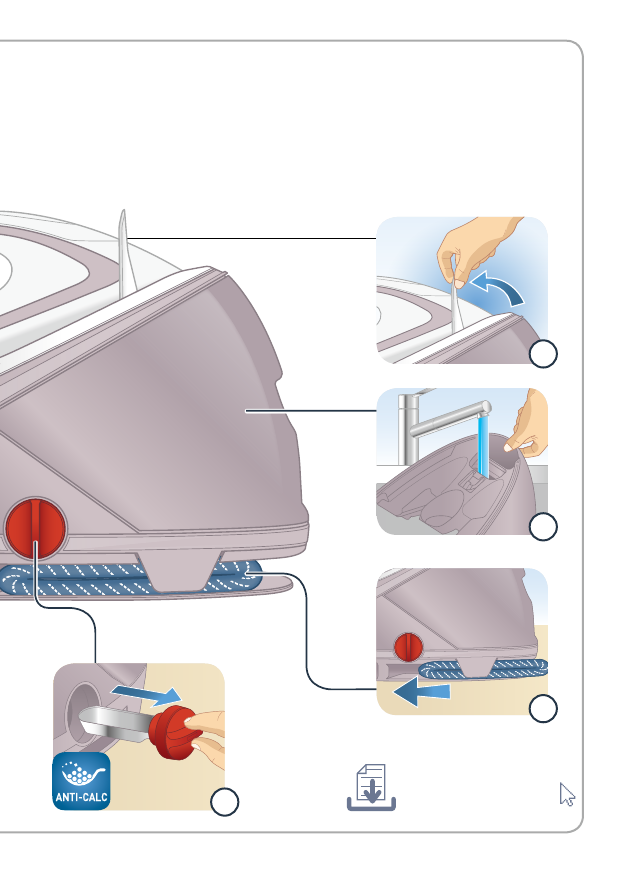 ANTI-CALC