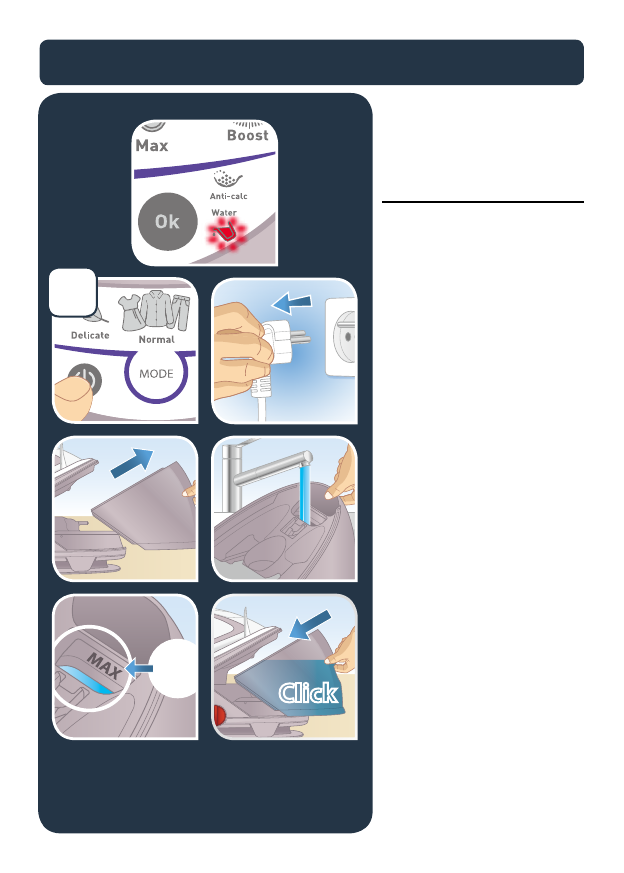 Max

Boost

Anti-calc

Water

Ok

Delicate

Normal

MODE

MAX

Click