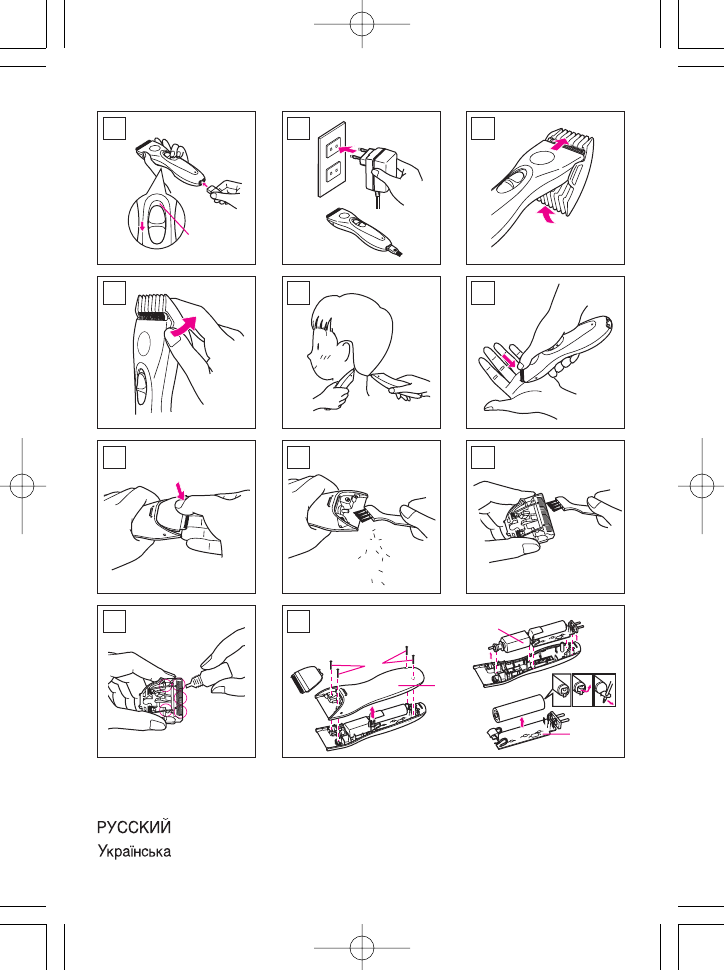 РУССКИЙ
Українська